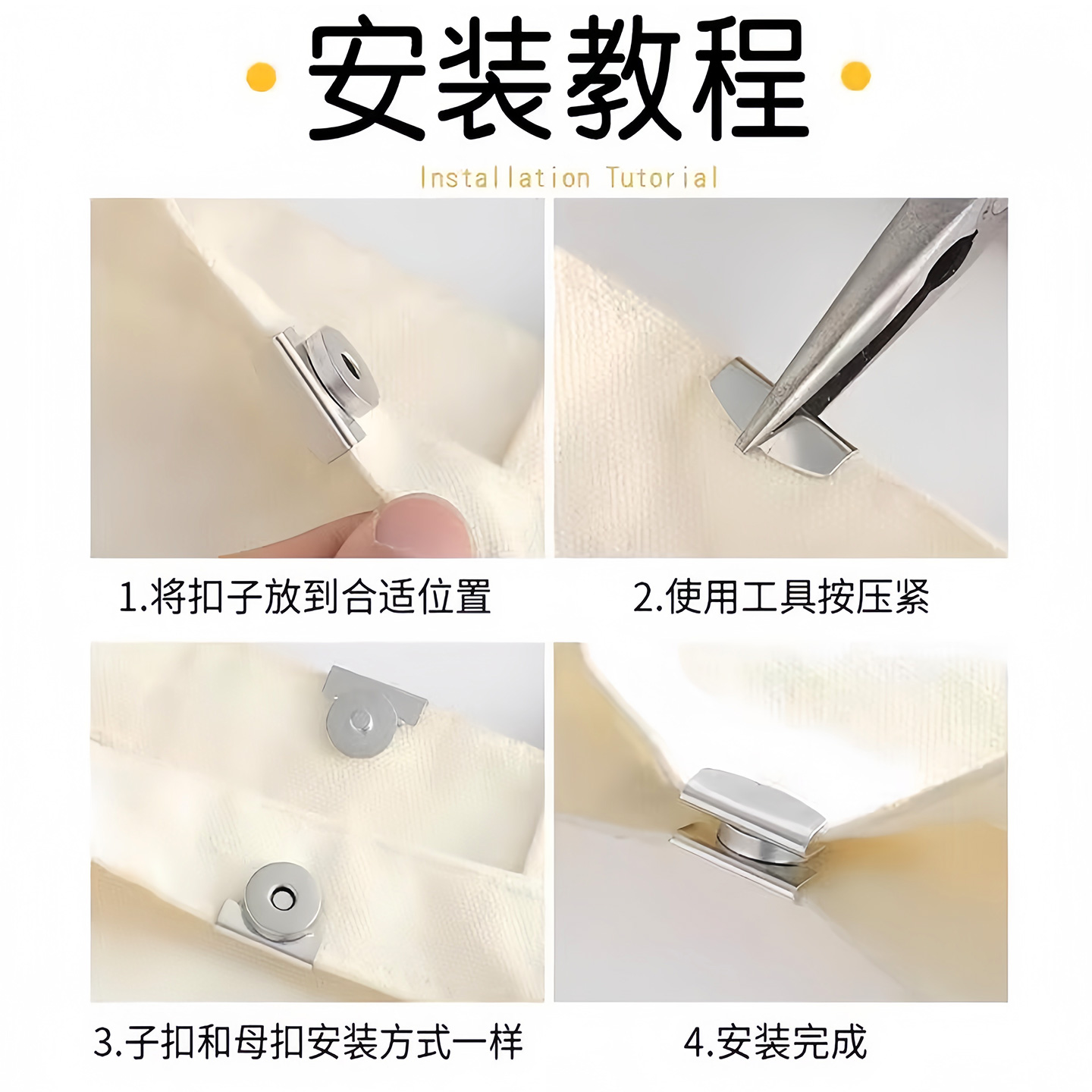 安装教程

Installation Tutorial

1.将扣子放到合适位置

2.使用工具按压紧

3.子扣和母扣安装方式一样

4.安装完成