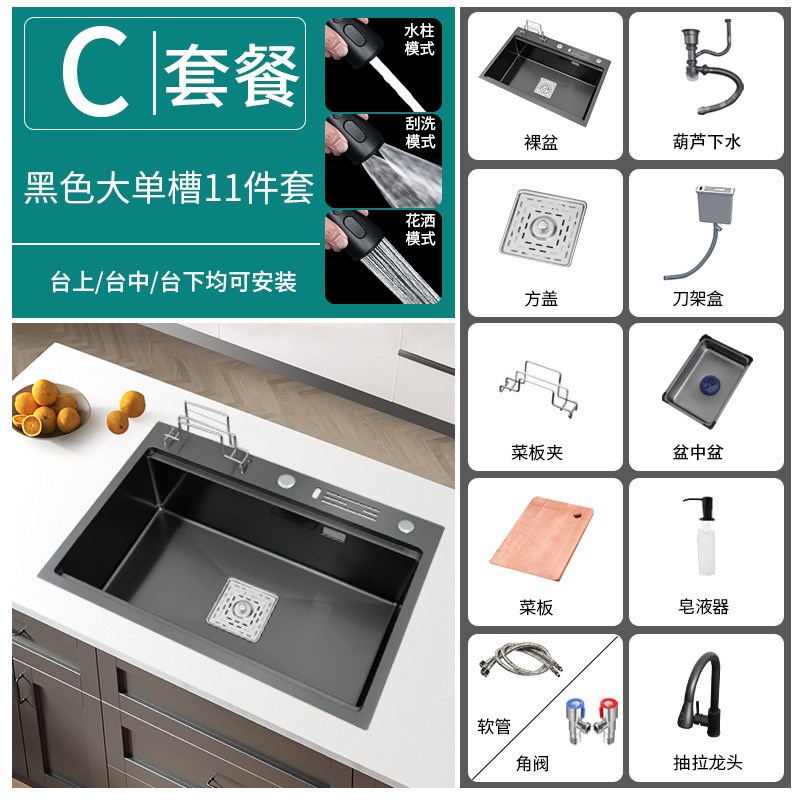 C 套餐

黑色大单槽11件套

台上/台中/台下均可安装

水柱模式

刮洗模式

花洒模式

裸盆

葫芦下水

方盖

刀架盒

菜板夹

盆中盆

菜板

皂液器

软管

角阀

抽拉龙头