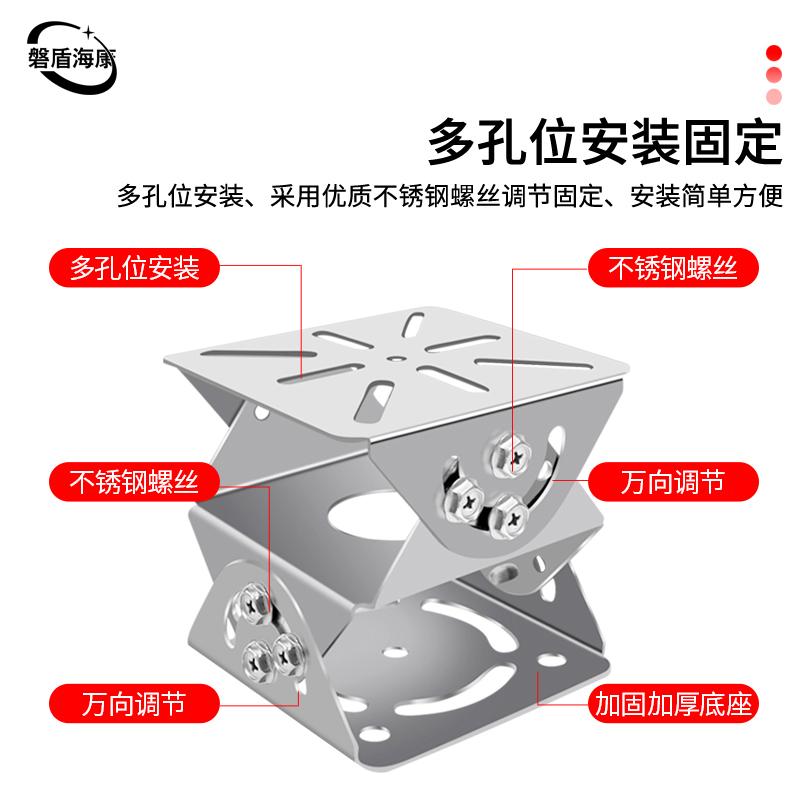 磐盾海康

多孔位安装固定

多孔位安装、采用优质不锈钢螺丝调节固定、安装简单方便

多孔位安装

不锈钢螺丝

不锈钢螺丝

万向调节

万向调节

加固加厚底座