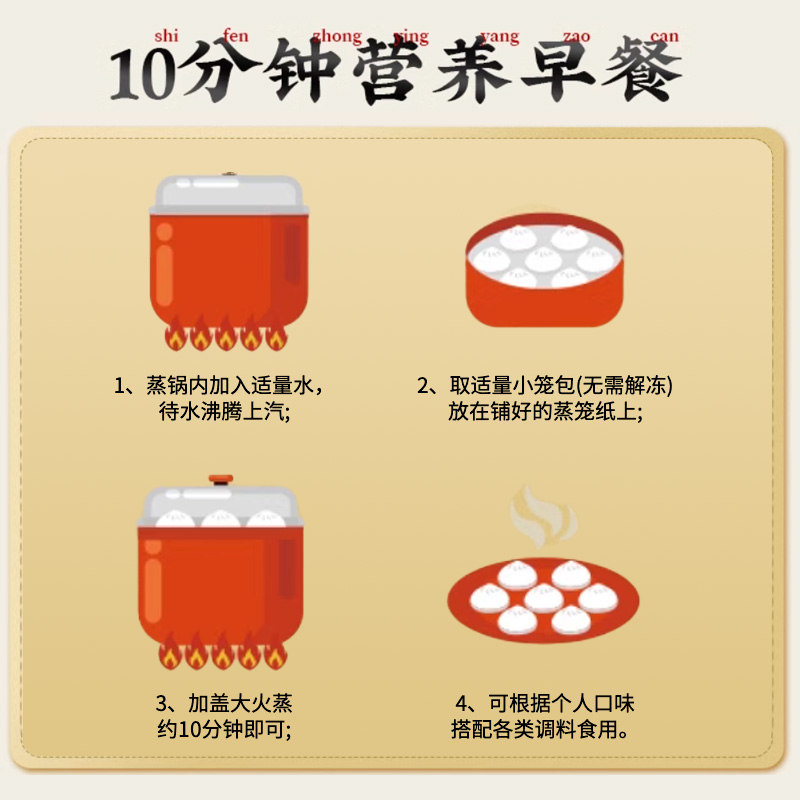 shi fen zhong ying yang zao can
10分钟营养早餐

1、蒸锅内加入适量水，待水沸腾上汽;

2、取适量小笼包(无需解冻)放在铺好的蒸笼纸上;

3、加盖大火蒸约10分钟即可;

4、可根据个人口味搭配各类调料食用。