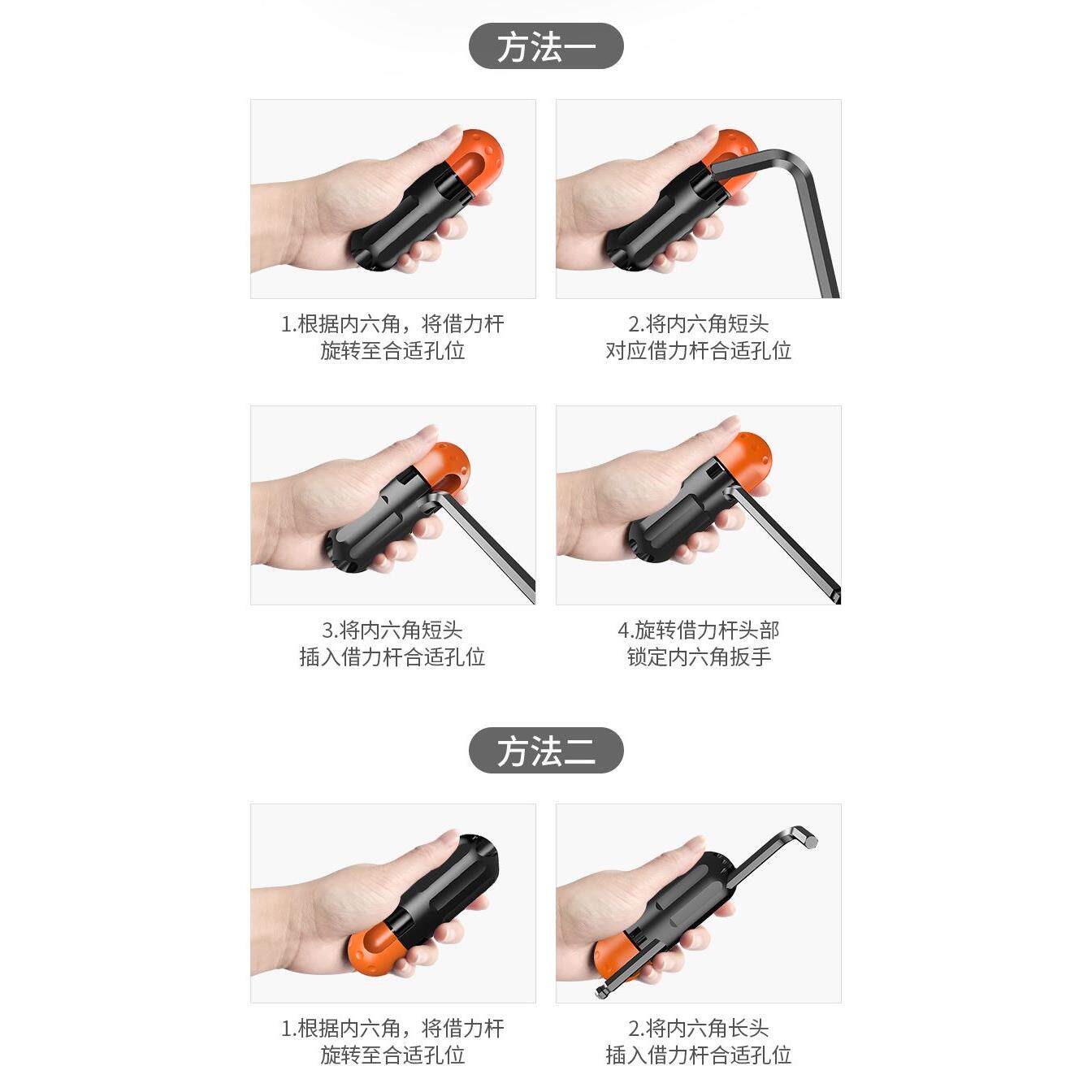 方法一

1.根据内六角，将借力杆旋转至合适孔位

2.将内六角短头对应借力杆合适孔位

3.将内六角短头插入借力杆合适孔位

4.旋转借力杆头部锁定内六角扳手

方法二

1.根据内六角，将借力杆旋转至合适孔位

2.将内六角长头插入借力杆合适孔位