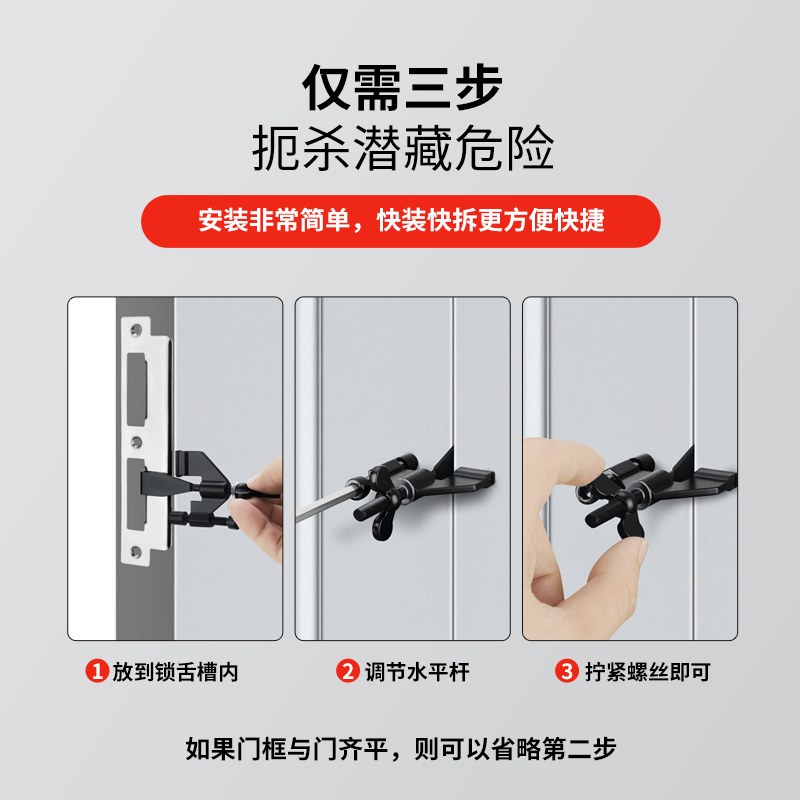 仅需三步
扼杀潜藏危险

安装非常简单，快装快拆更方便快捷

1 放到锁舌槽内

2 调节水平杆

3 拧紧螺丝即可

如果门框与门齐平，则可以省略第二步