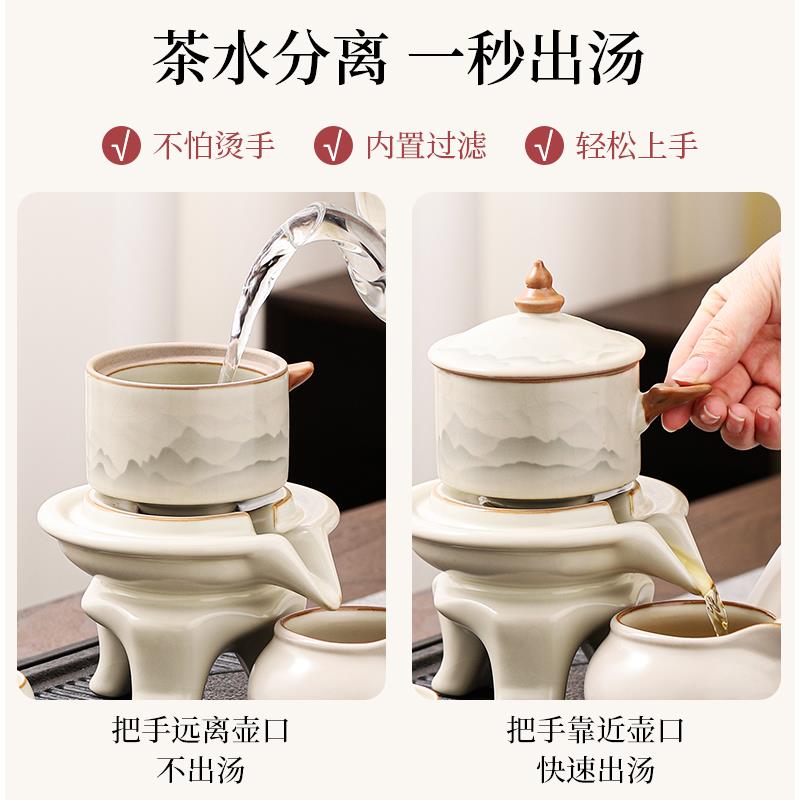 茶水分离 一秒出汤

√ 不怕烫手 √ 内置过滤 √ 轻松上手

把手远离壶口
不出汤

把手靠近壶口
快速出汤