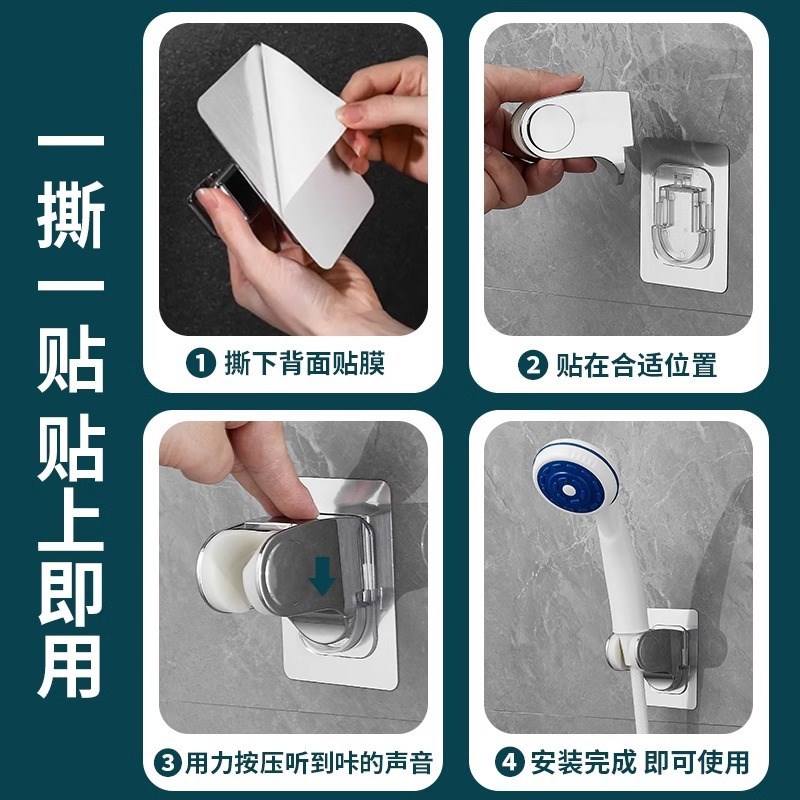 一撕一贴 贴上即用

1 撕下背面贴膜

2 贴在合适位置

3 用力按压听到咔的声音

4 安装完成 即可使用