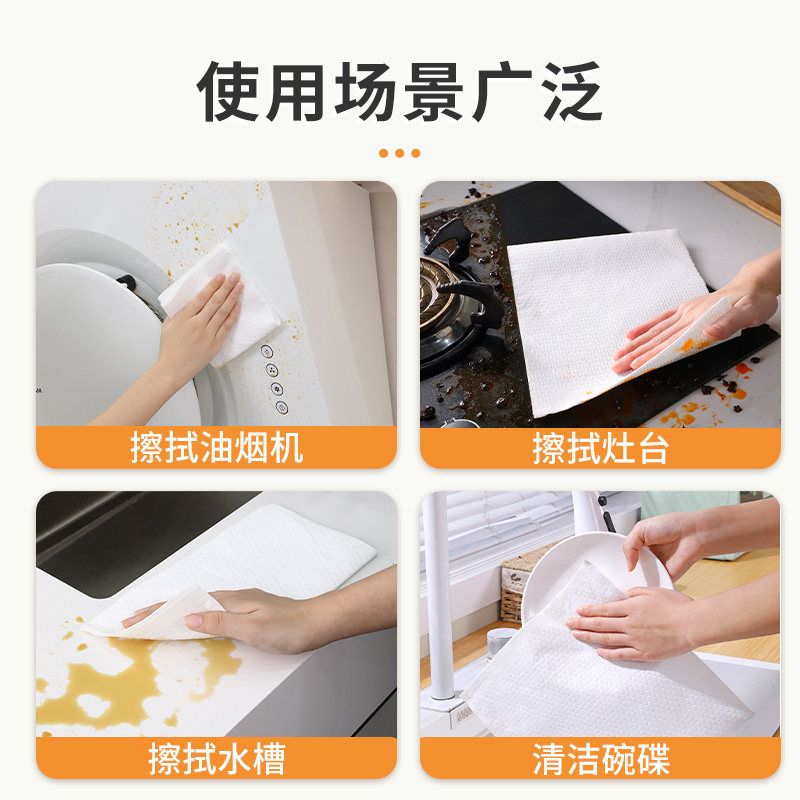 使用场景广泛

擦拭油烟机

擦拭灶台

擦拭水槽

清洁碗碟