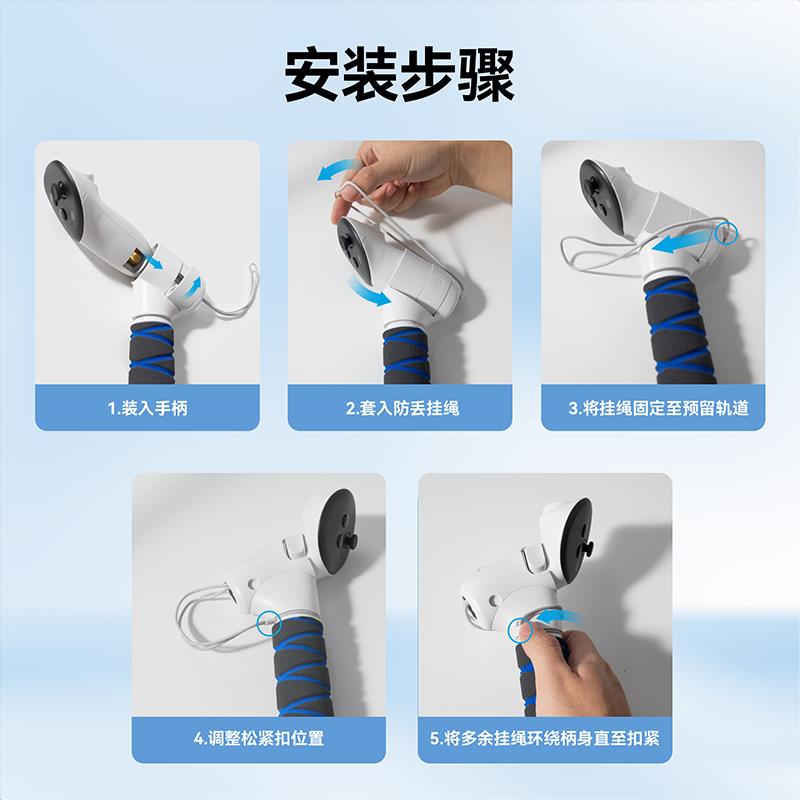 安装步骤

1.装入手柄

2.套入防丢挂绳

3.将挂绳固定至预留轨道

4.调整松紧扣位置

5.将多余挂绳环绕柄身直至扣紧