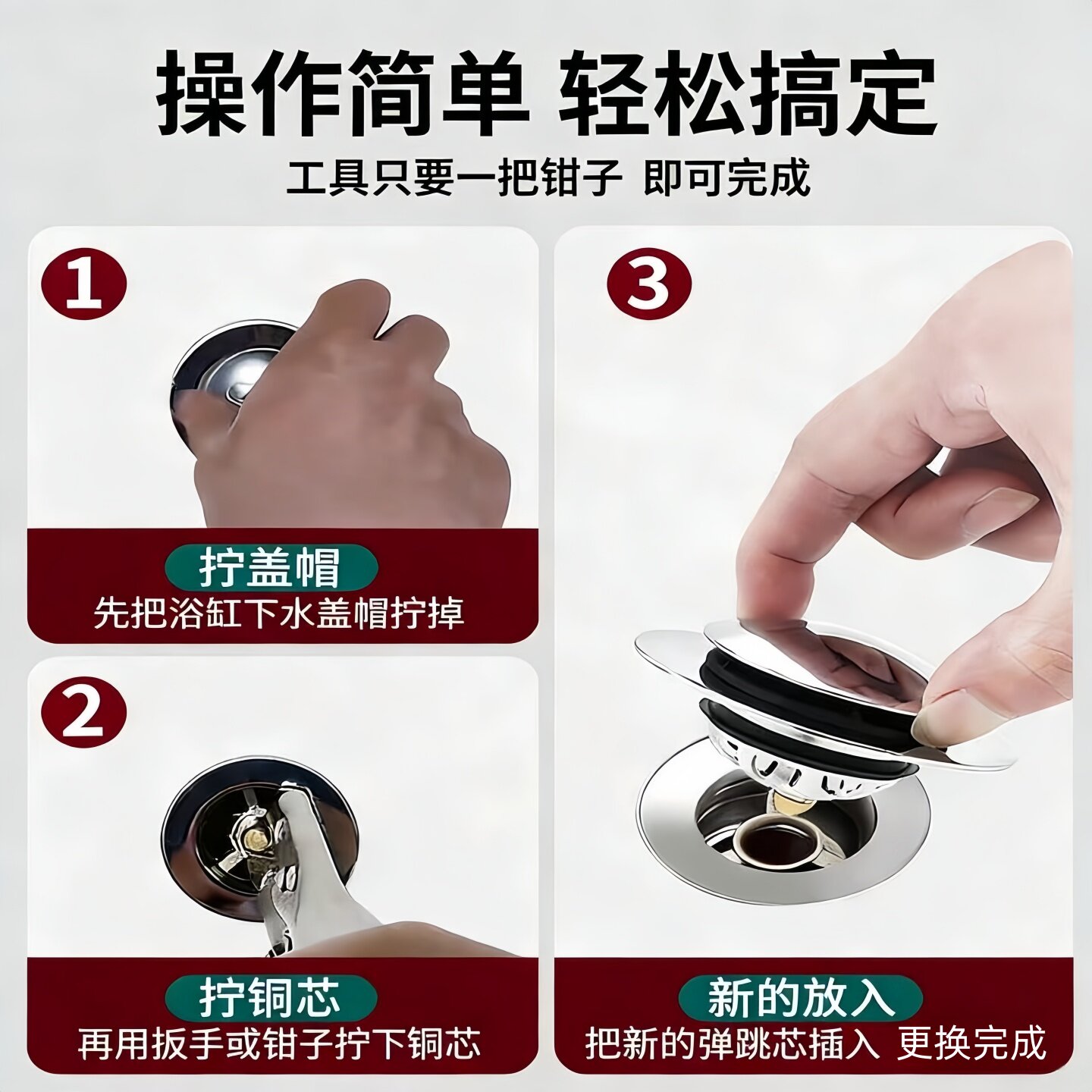 操作简单 轻松搞定
工具只要一把钳子 即可完成

1
拧盖帽
先把浴缸下水盖帽拧掉

2
拧铜芯
再用扳手或钳子拧下铜芯

3
新的放入
把新的弹跳芯插入 更换完成