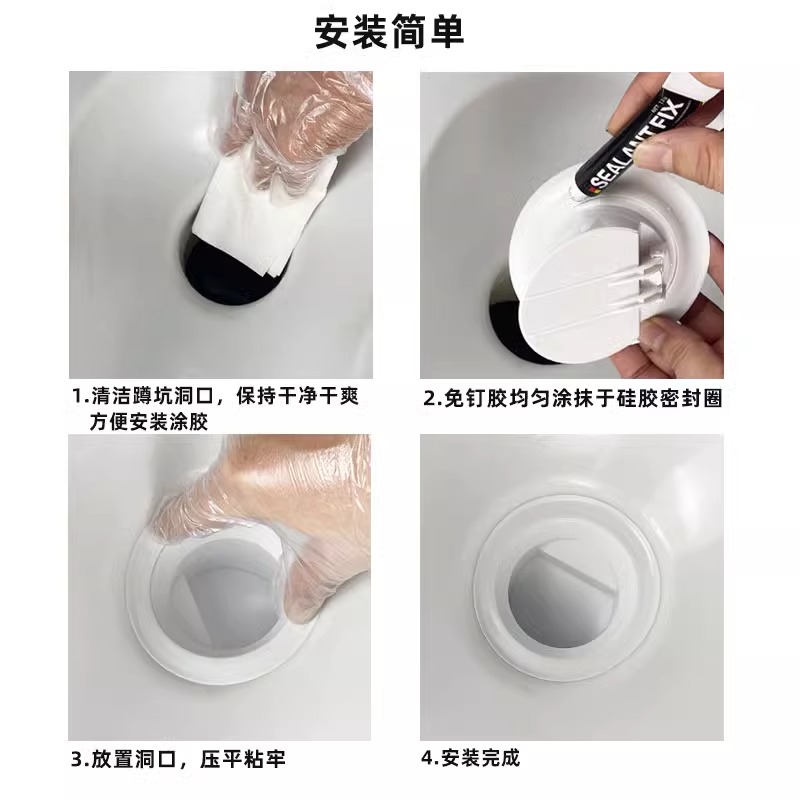 安装简单

SEALANT FIX

1.清洁蹲坑洞口，保持干净干爽方便安装涂胶

2.免钉胶均匀涂抹于硅胶密封圈

3.放置洞口，压平粘牢

4.安装完成