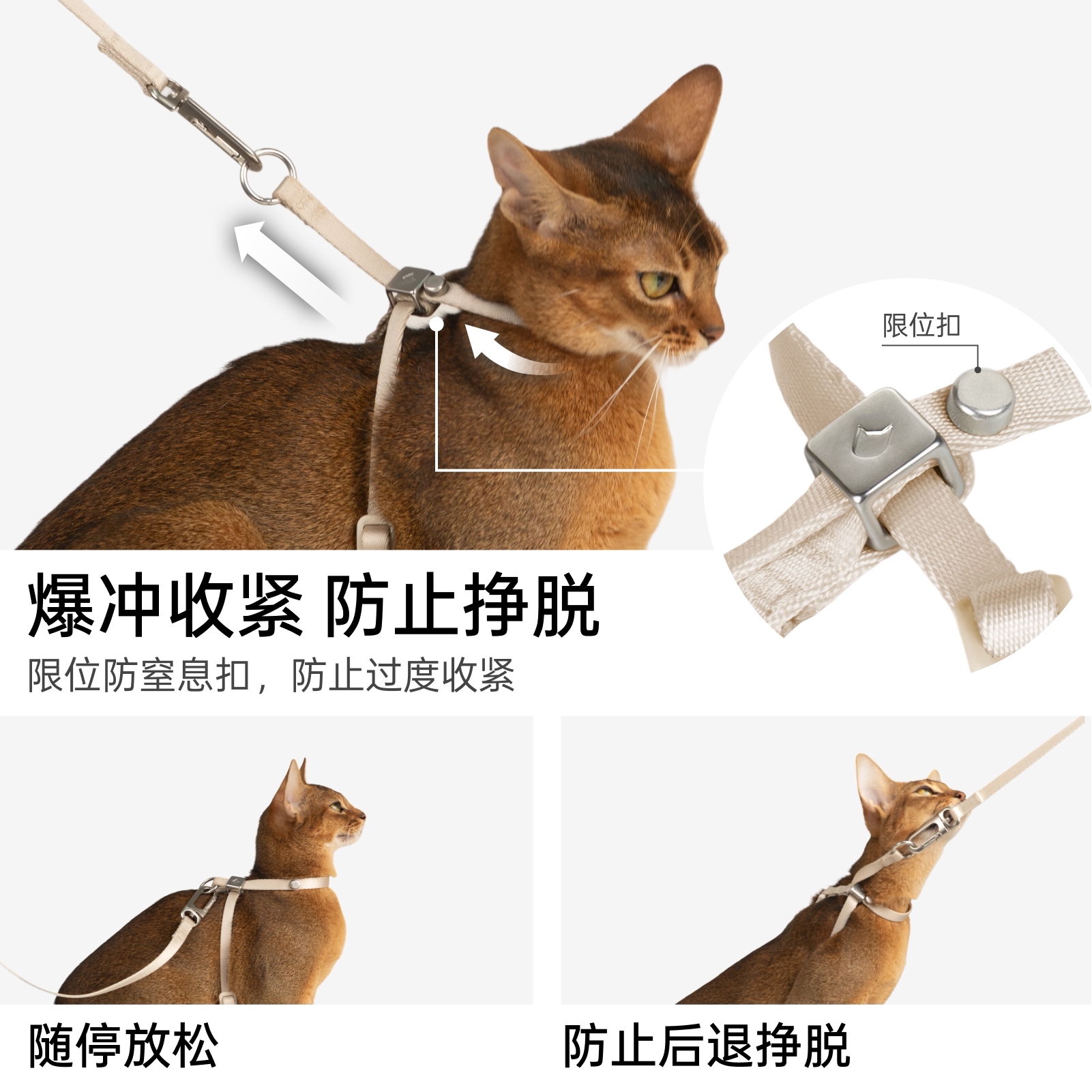 限位扣

爆冲收紧 防止挣脱

限位防窒息扣，防止过度收紧

随停放松

防止后退挣脱