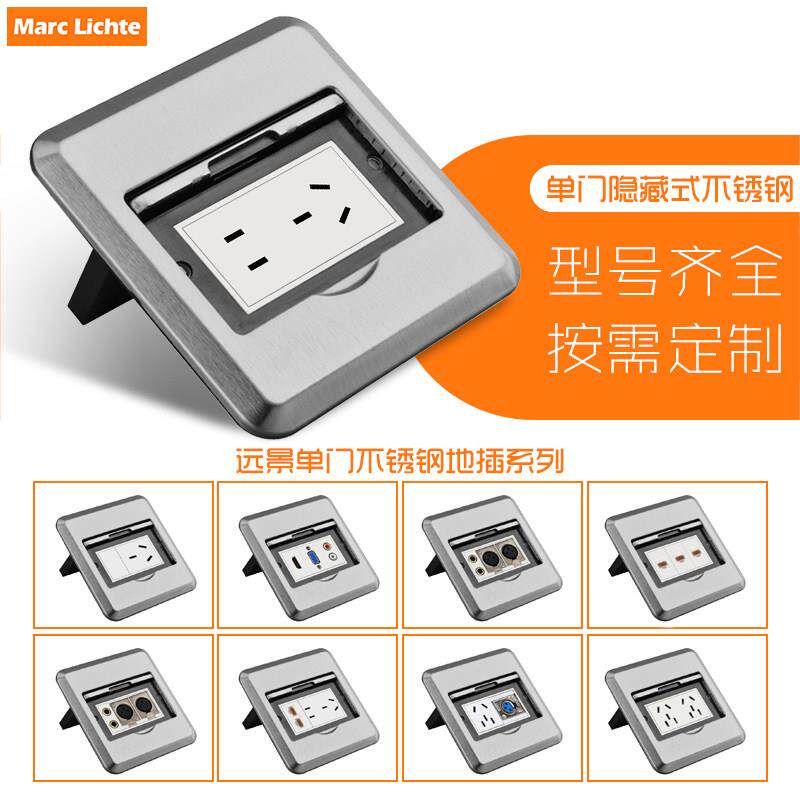 Marc Lichte

单门隐藏式不锈钢

型号齐全
按需定制

远景单门不锈钢地插系列