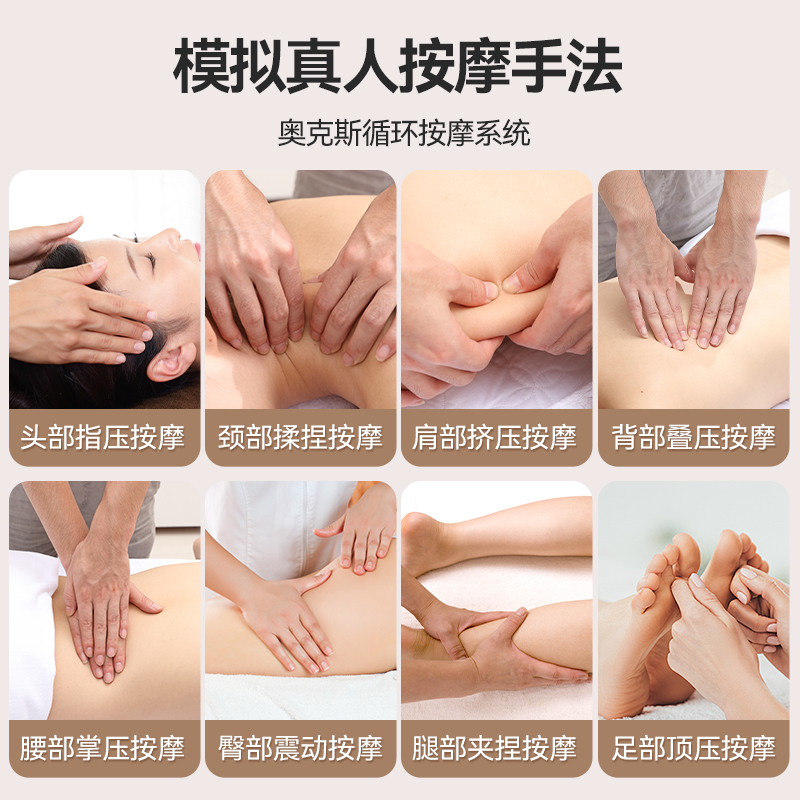 模拟真人按摩手法

奥克斯循环按摩系统

头部指压按摩

颈部揉捏按摩

肩部挤压按摩

背部叠压按摩

腰部掌压按摩

臀部震动按摩

腿部夹捏按摩

足部顶压按摩