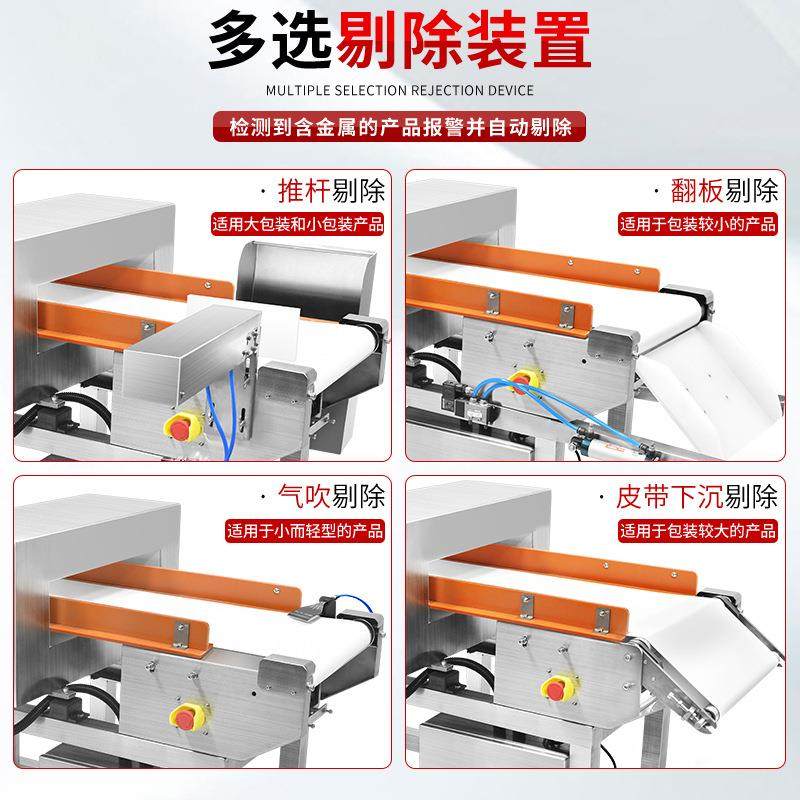 多选剔除装置

MULTIPLE SELECTION REJECTION DEVICE

检测到含金属的产品报警并自动剔除

· 推杆剔除
适用大包装和小包装产品

· 翻板剔除
适用于包装较小的产品

· 气吹剔除
适用于小而轻型的产品

· 皮带下沉剔除
适用于包装较大的产品