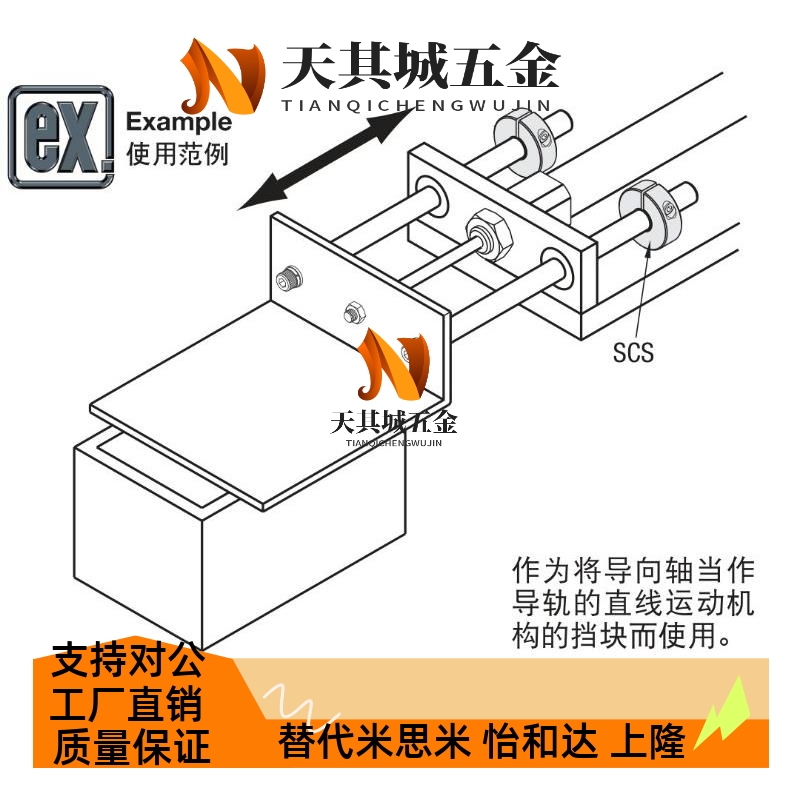 天其城五金
TIANQICHENGWUJIN

ex.
Example
使用范例

SCS

天其城五金
TIANQICHENGWUJIN

作为将导向轴当作导轨的直线运动机构的挡块而使用。

支持对公
工厂直销
质量保证

替代米思米 怡和达 上隆