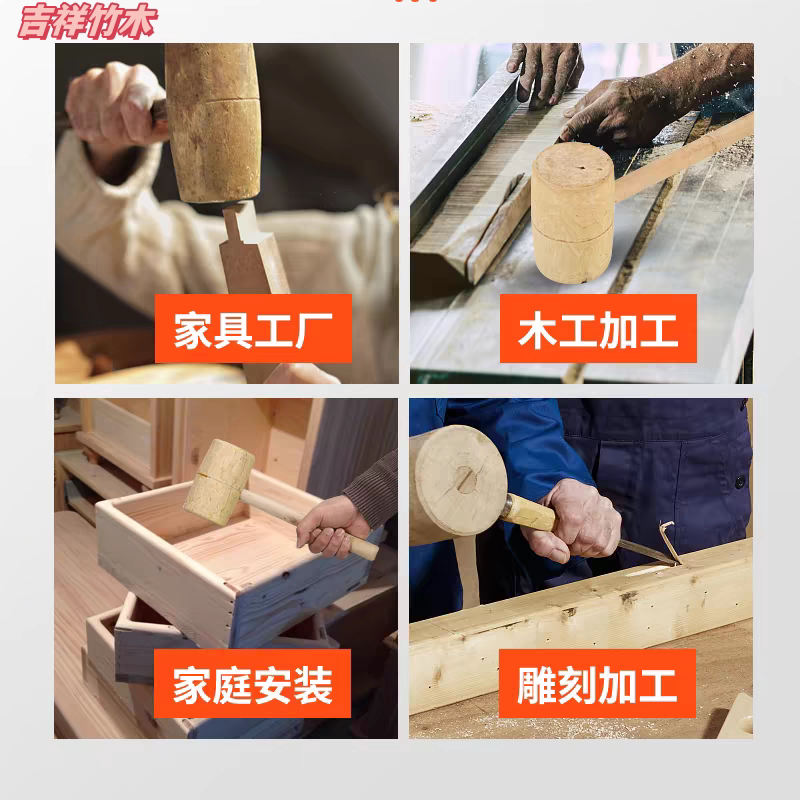 吉祥竹木

家具工厂

木工加工

家庭安装

雕刻加工