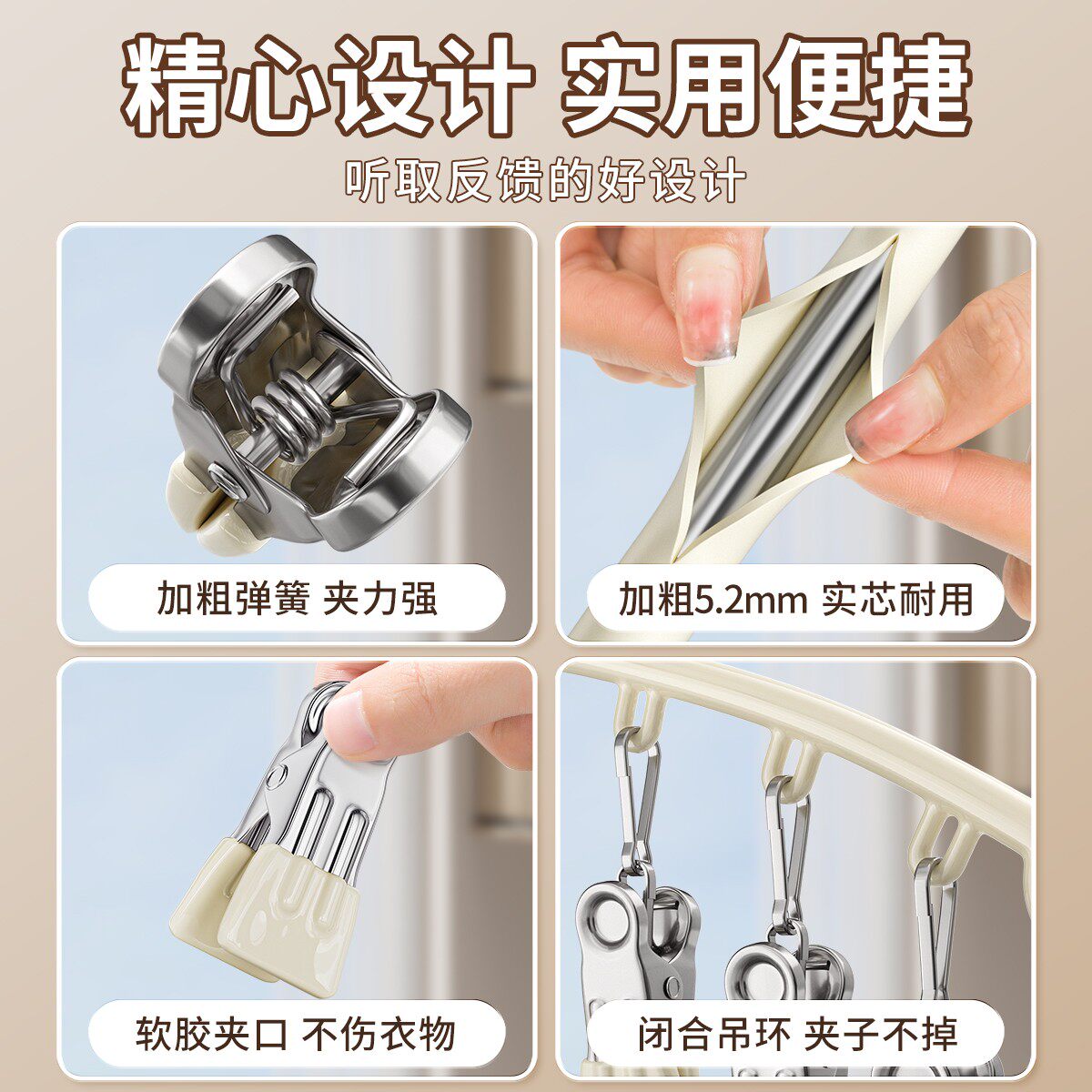 精心设计 实用便捷

听取反馈的好设计

加粗弹簧 夹力强

加粗5.2mm 实芯耐用

软胶夹口 不伤衣物

闭合吊环 夹子不掉