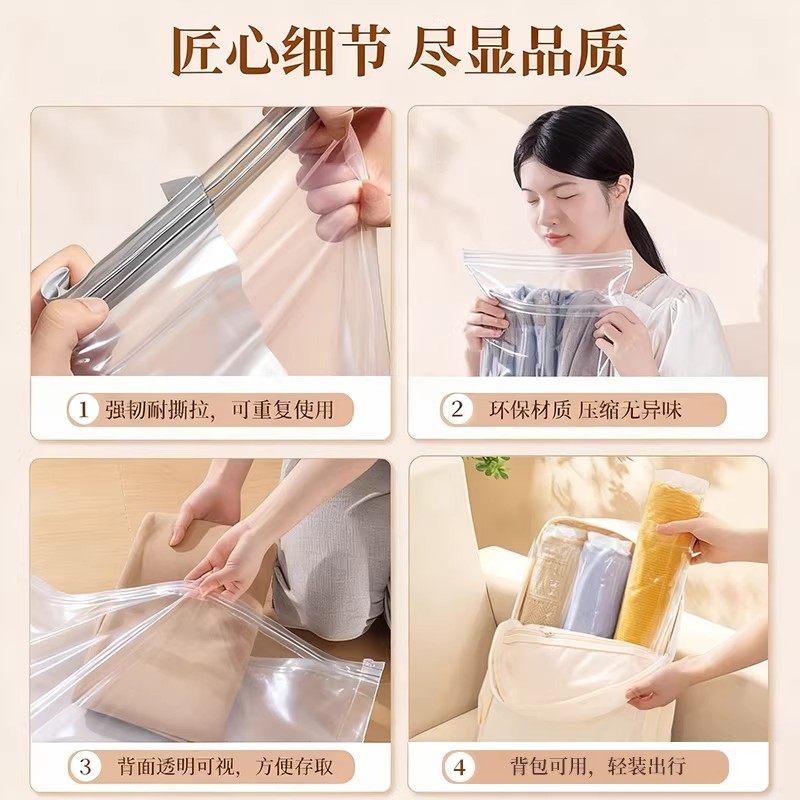 匠心细节 尽显品质

1 强韧耐撕拉，可重复使用

2 环保材质 压缩无异味

3 背面透明可视，方便存取

4 背包可用，轻装出行