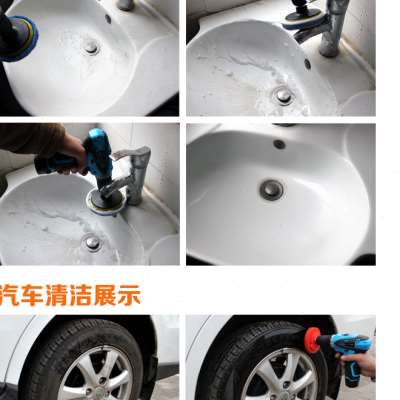 汽车清洁展示