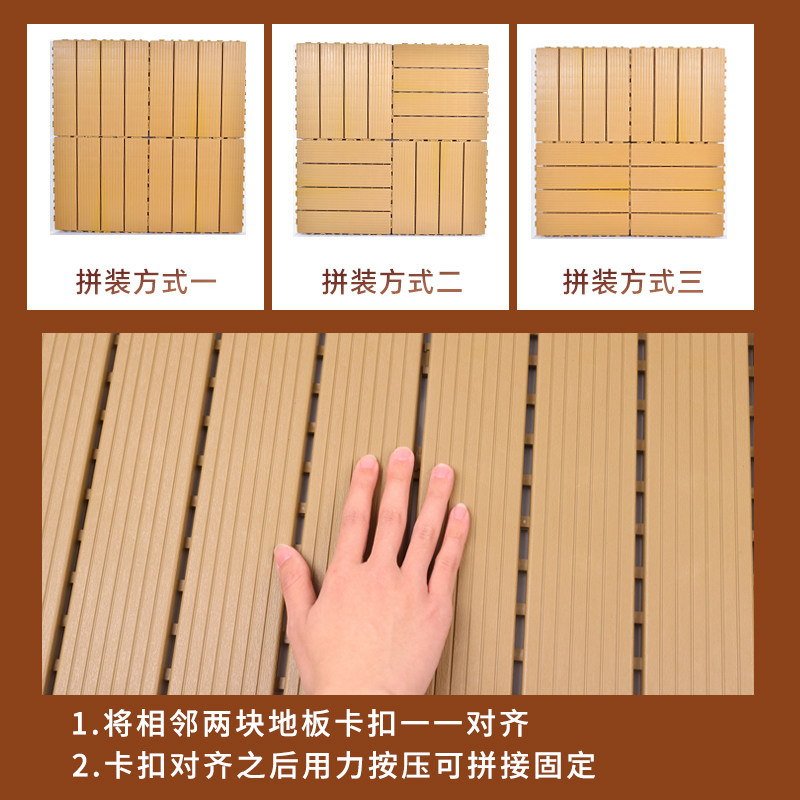 拼装方式一

拼装方式二

拼装方式三

1.将相邻两块地板卡扣一一对齐

2.卡扣对齐之后用力按压可拼接固定