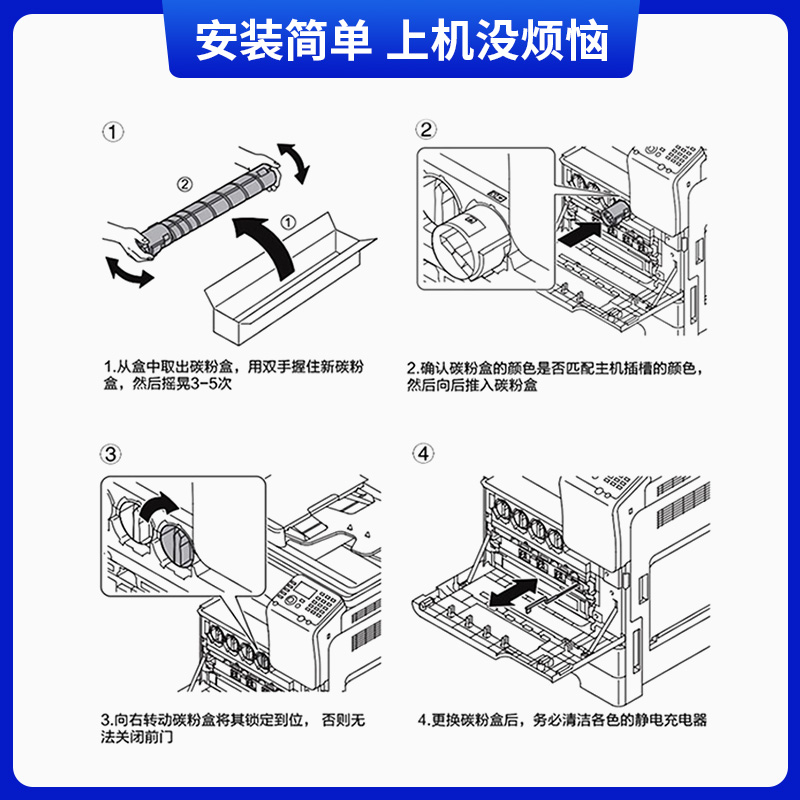 安装简单 上机没烦恼

①

②

①

1.从盒中取出碳粉盒，用双手握住新碳粉盒，然后摇晃3-5次

②

2.确认碳粉盒的颜色是否匹配主机插槽的颜色，然后向后推入碳粉盒

③

3.向右转动碳粉盒将其锁定到位， 否则无法关闭前门

④

4.更换碳粉盒后，务必清洁各色的静电充电器