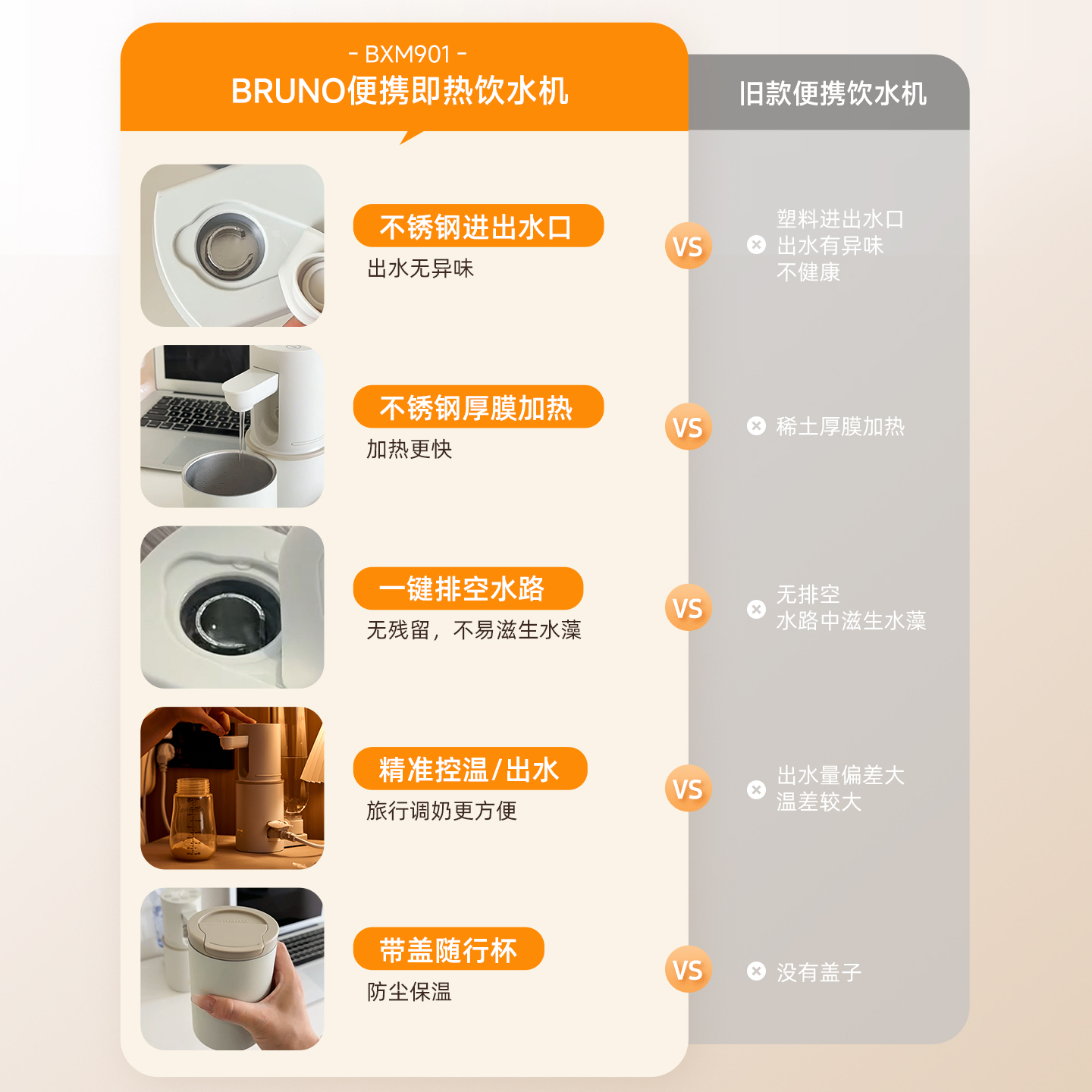 - BXM901 -
BRUNO便携即热饮水机

旧款便携饮水机

不锈钢进出水口
出水无异味

VS

塑料进出水口
出水有异味
不健康

不锈钢厚膜加热
加热更快

VS

稀土厚膜加热

一键排空水路
无残留，不易滋生水藻

VS

无排空
水路中滋生水藻

精准控温/出水
旅行调奶更方便

VS

出水量偏差大
温差较大

带盖随行杯
防尘保温

VS

没有盖子