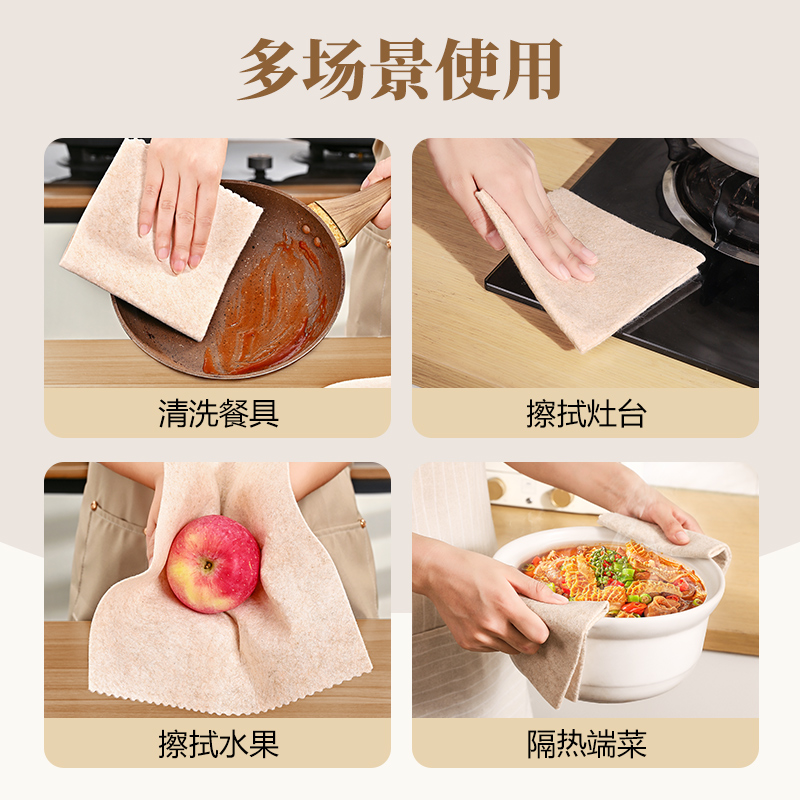 多场景使用

清洗餐具

擦拭灶台

擦拭水果

隔热端菜