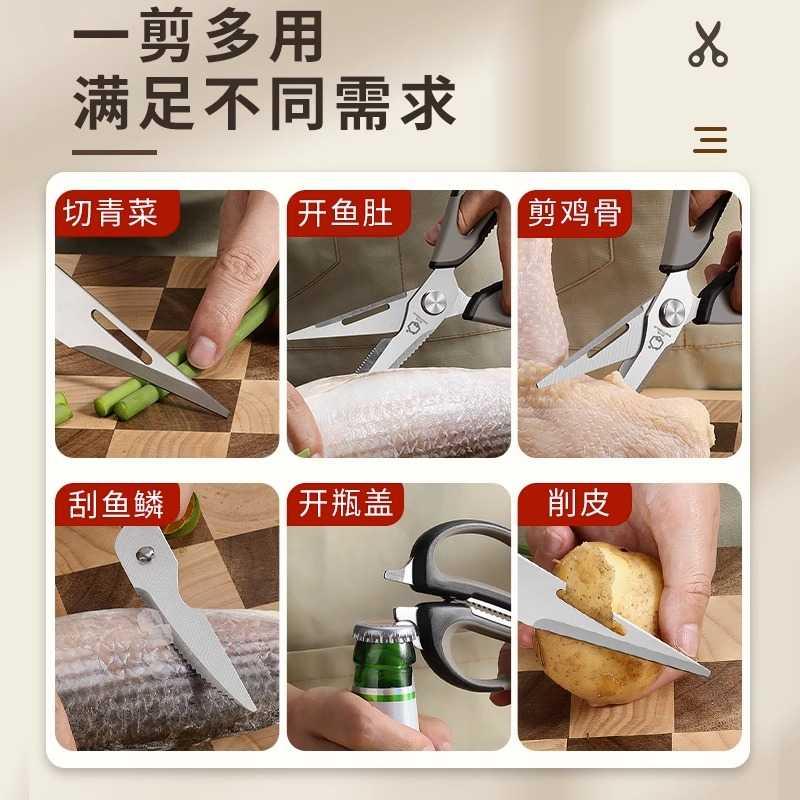 一剪多用
满足不同需求

切青菜

开鱼肚

剪鸡骨

刮鱼鳞

开瓶盖

削皮