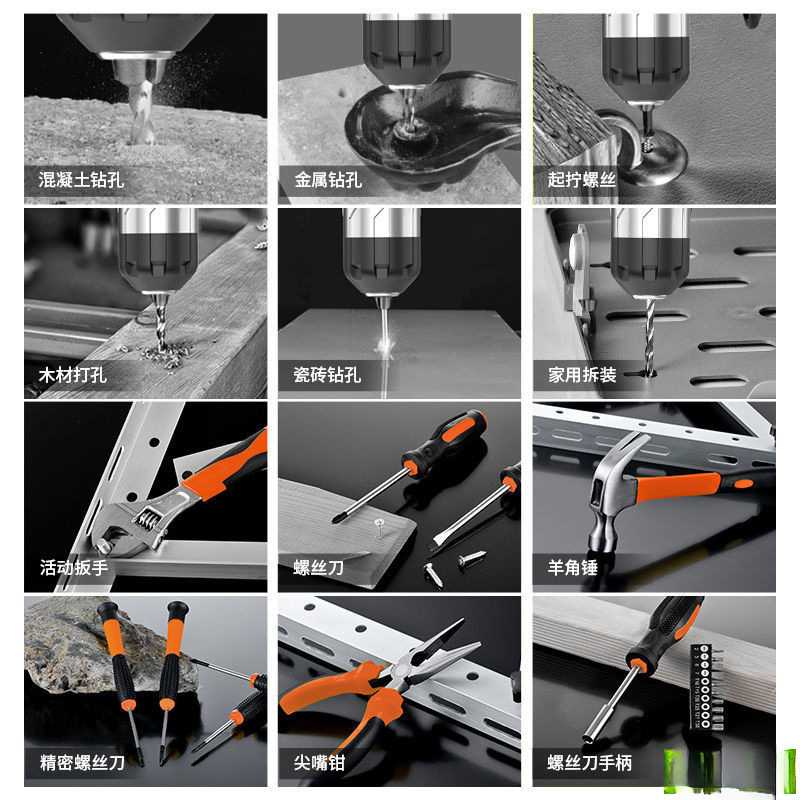 混凝土钻孔

金属钻孔

起拧螺丝

木材打孔

瓷砖钻孔

家用拆装

活动扳手

螺丝刀

羊角锤

精密螺丝刀

尖嘴钳

螺丝刀手柄