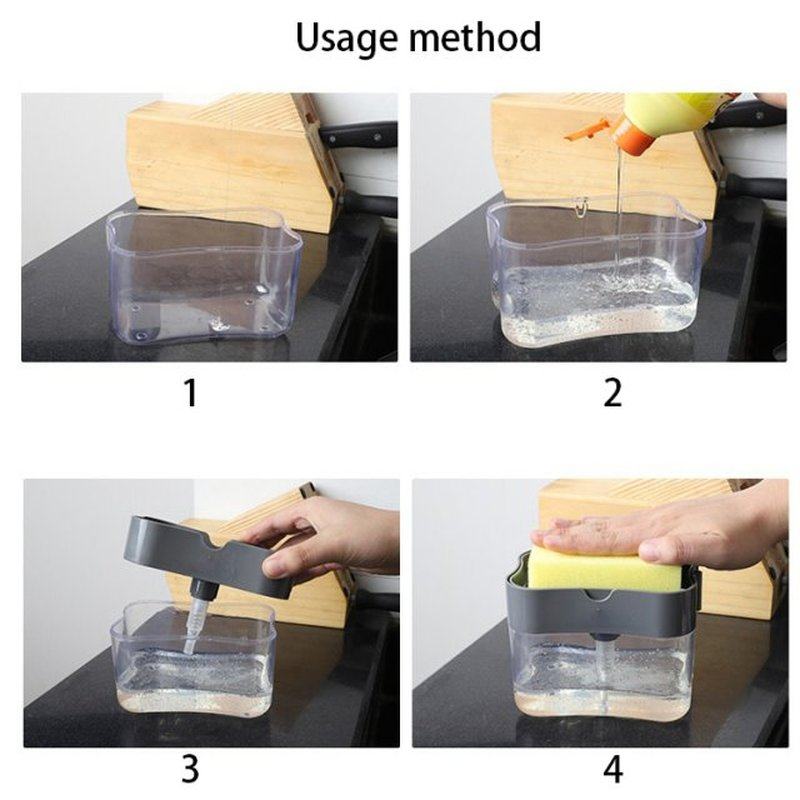 Usage method

1

2

3

4