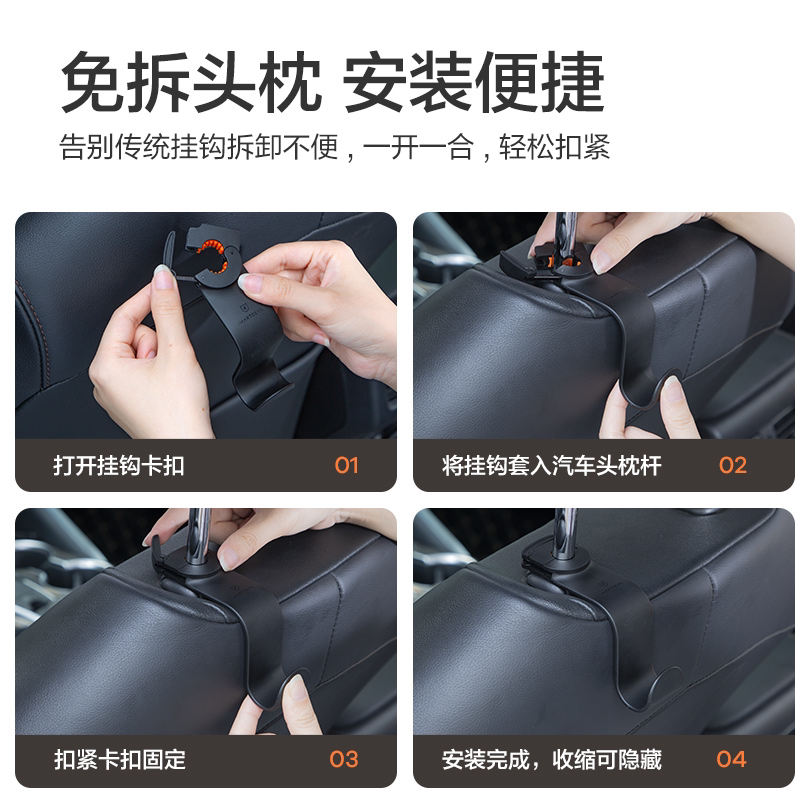 免拆头枕 安装便捷

告别传统挂钩拆卸不便，一开一合，轻松扣紧

打开挂钩卡扣 01

将挂钩套入汽车头枕杆 02

扣紧卡扣固定 03

安装完成，收缩可隐藏 04