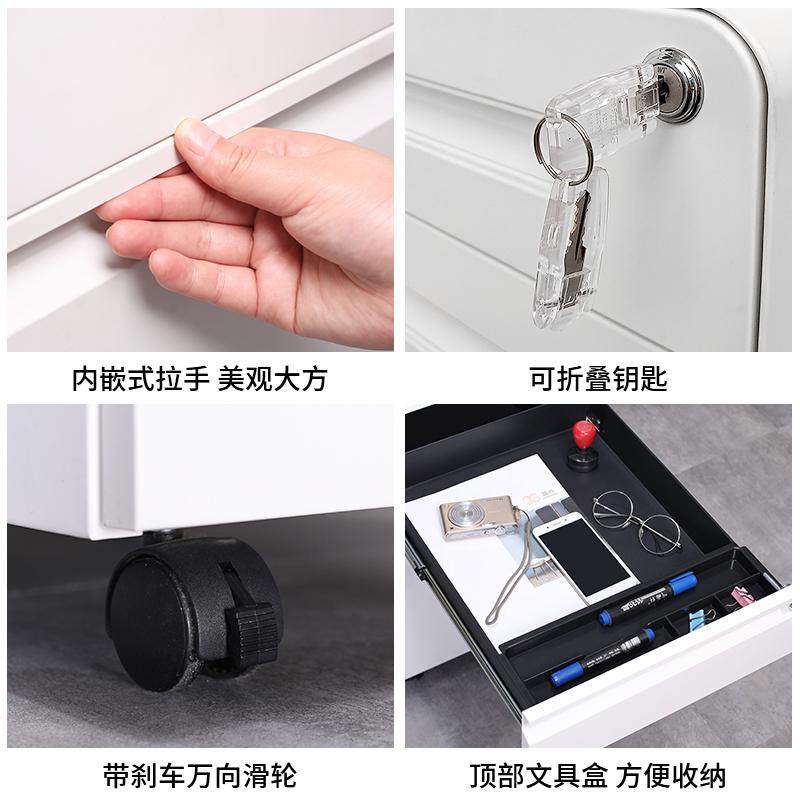 内嵌式拉手 美观大方

可折叠钥匙

带刹车万向滑轮

顶部文具盒 方便收纳