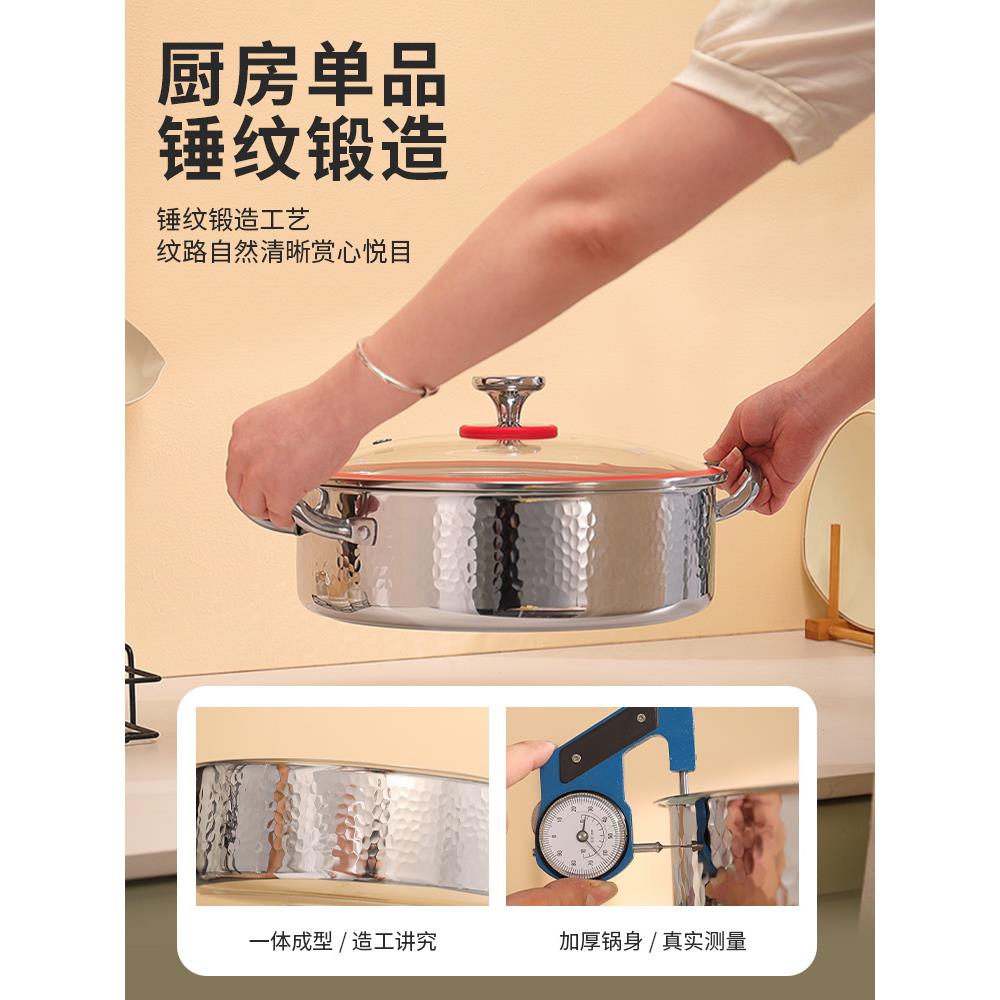 厨房单品
锤纹锻造

锤纹锻造工艺
纹路自然清晰赏心悦目

一体成型 / 造工讲究

加厚锅身 / 真实测量