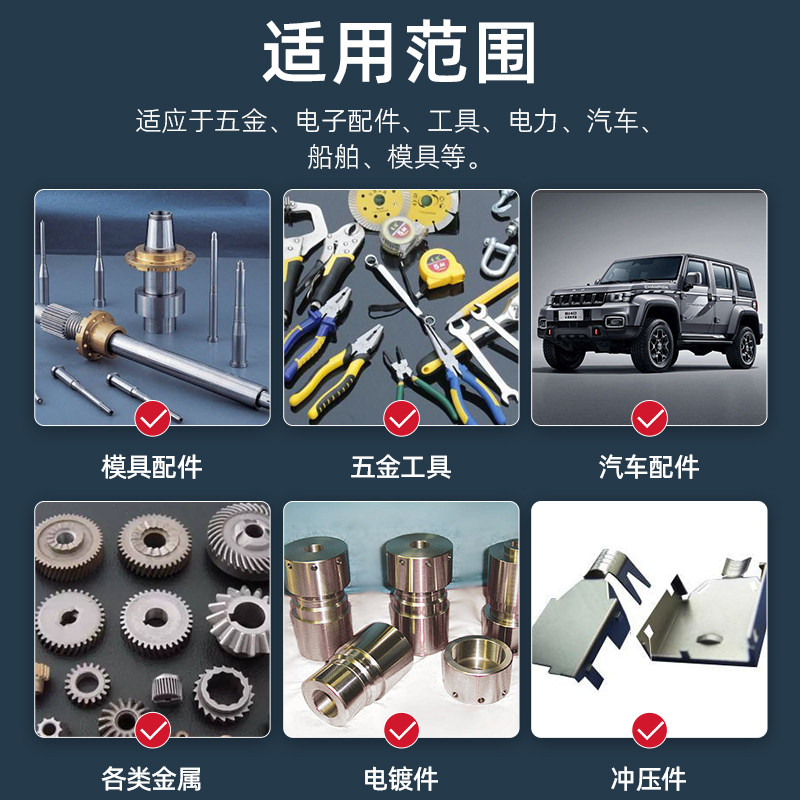 适用范围

适应于五金、电子配件、工具、电力、汽车、船舶、模具等。

模具配件

五金工具

汽车配件

各类金属

电镀件

冲压件