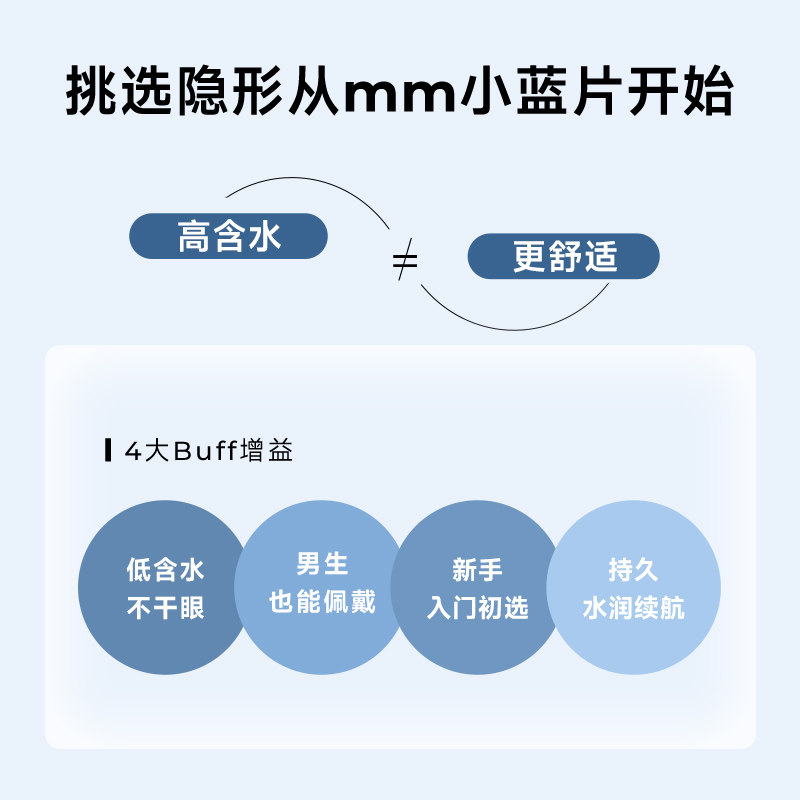 挑选隐形从mm小蓝片开始

高含水

≠

更舒适

4大Buff增益

低含水
不干眼

男生
也能佩戴

新手
入门初选

持久
水润续航