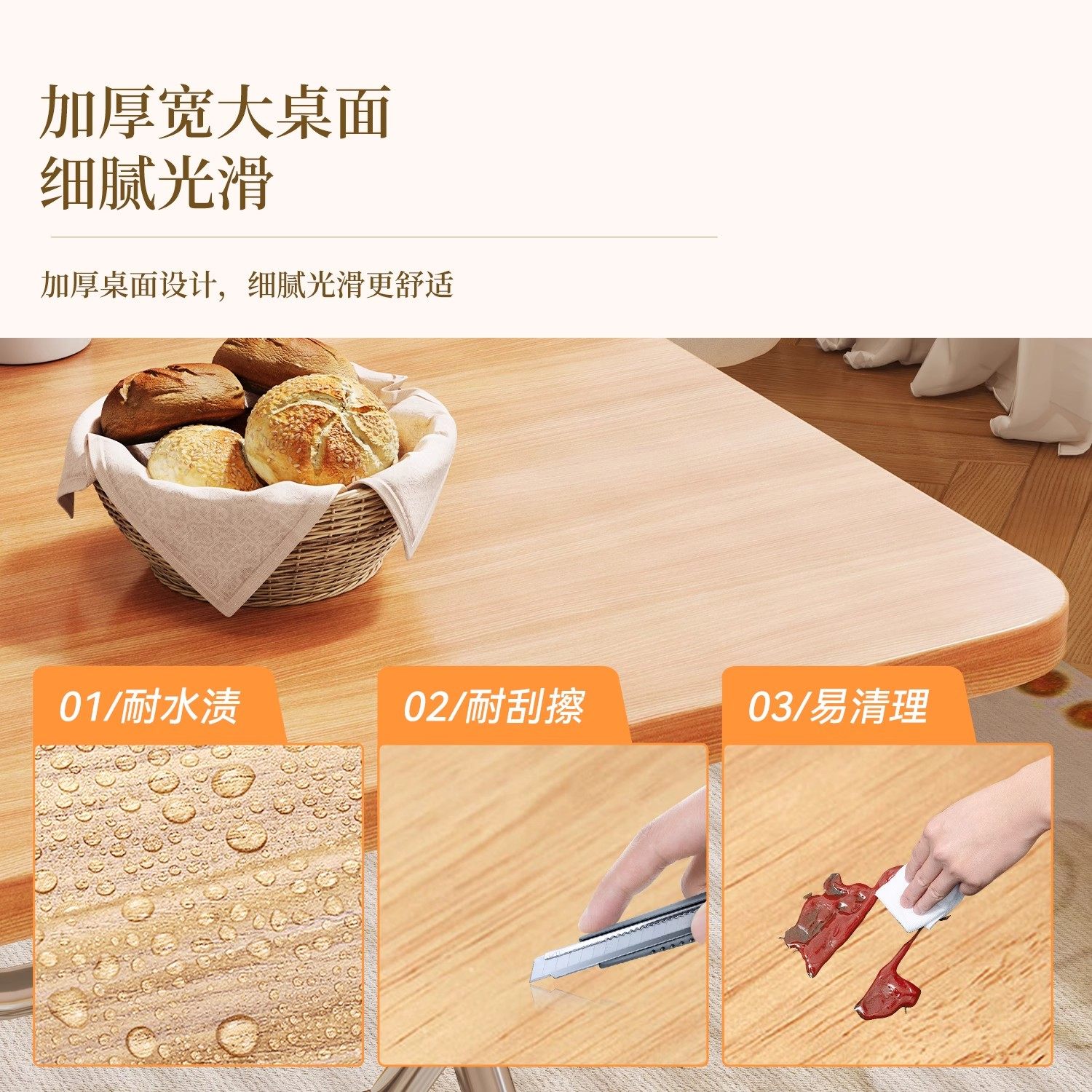 加厚宽大桌面
细腻光滑

加厚桌面设计，细腻光滑更舒适

01/耐水渍

02/耐刮擦

03/易清理