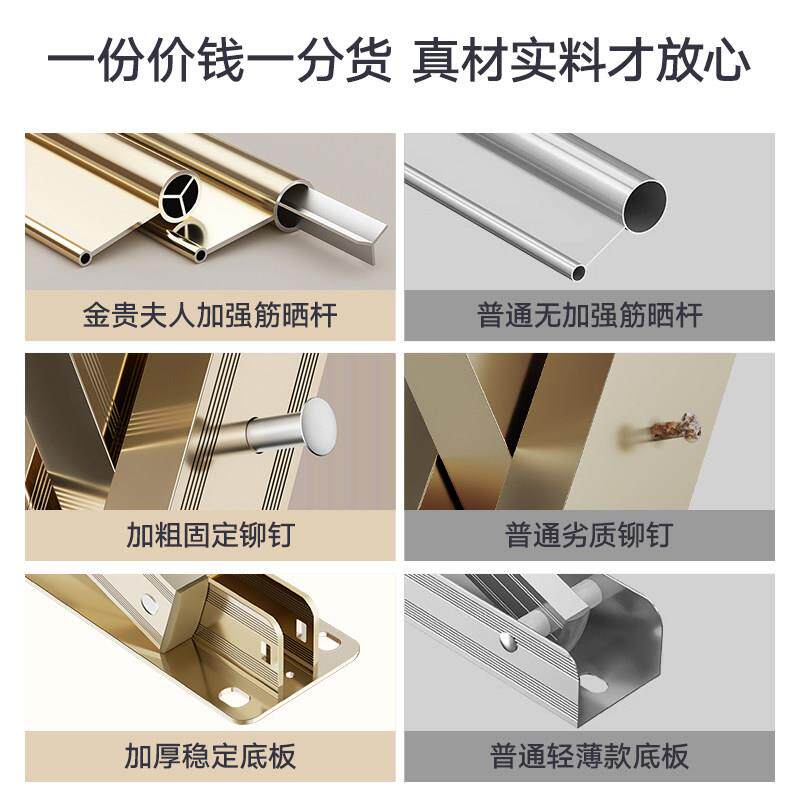 一份价钱一分货 真材实料才放心

金贵夫人加强筋晒杆

普通无加强筋晒杆

加粗固定铆钉

普通劣质铆钉

加厚稳定底板

普通轻薄款底板