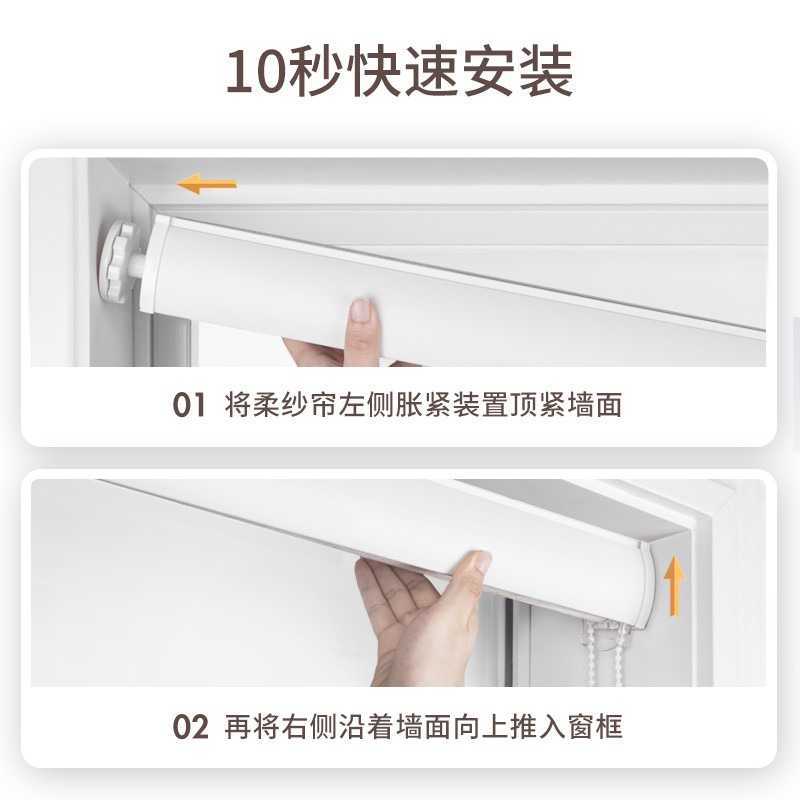 10秒快速安装

01 将柔纱帘左侧胀紧装置顶紧墙面

02 再将右侧沿着墙面向上推入窗框