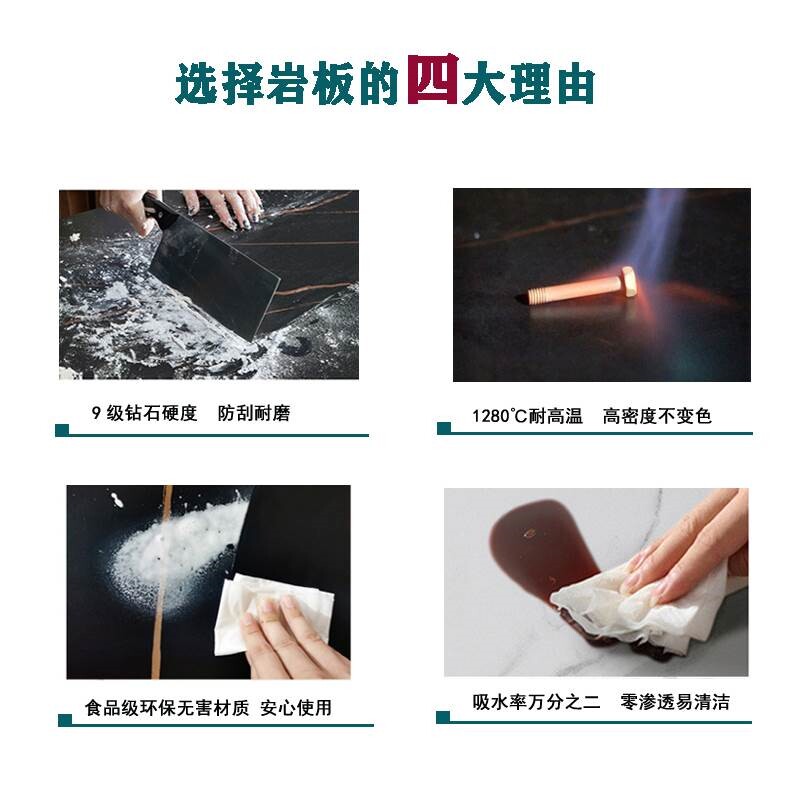 选择岩板的四大理由

9 级钻石硬度　防刮耐磨

1280℃耐高温　高密度不变色

食品级环保无害材质 安心使用

吸水率万分之二　零渗透易清洁