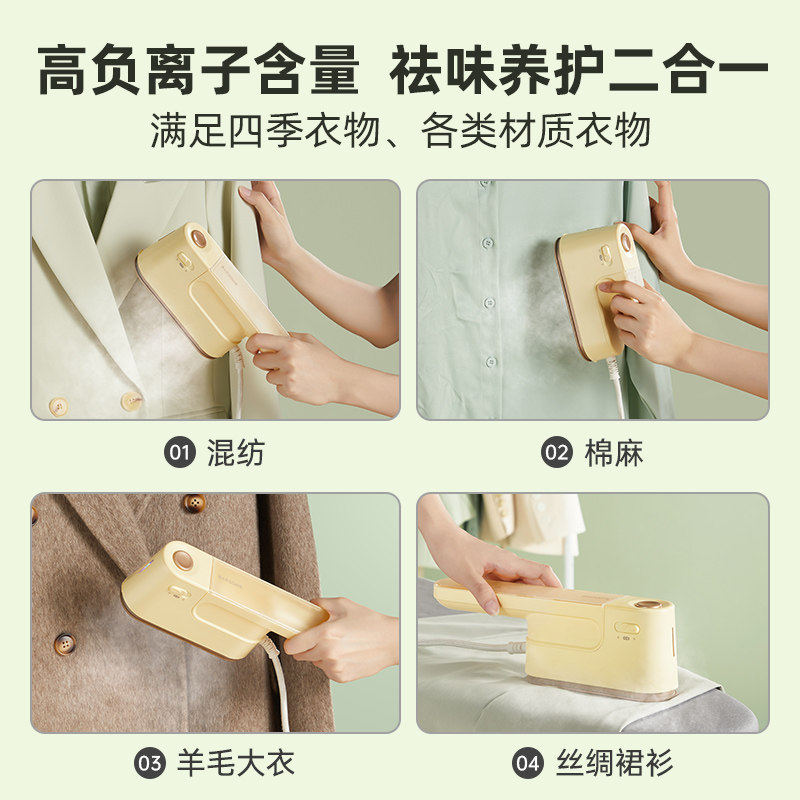 高负离子含量 祛味养护二合一

满足四季衣物、各类材质衣物

01 混纺

02 棉麻

03 羊毛大衣

04 丝绸裙衫