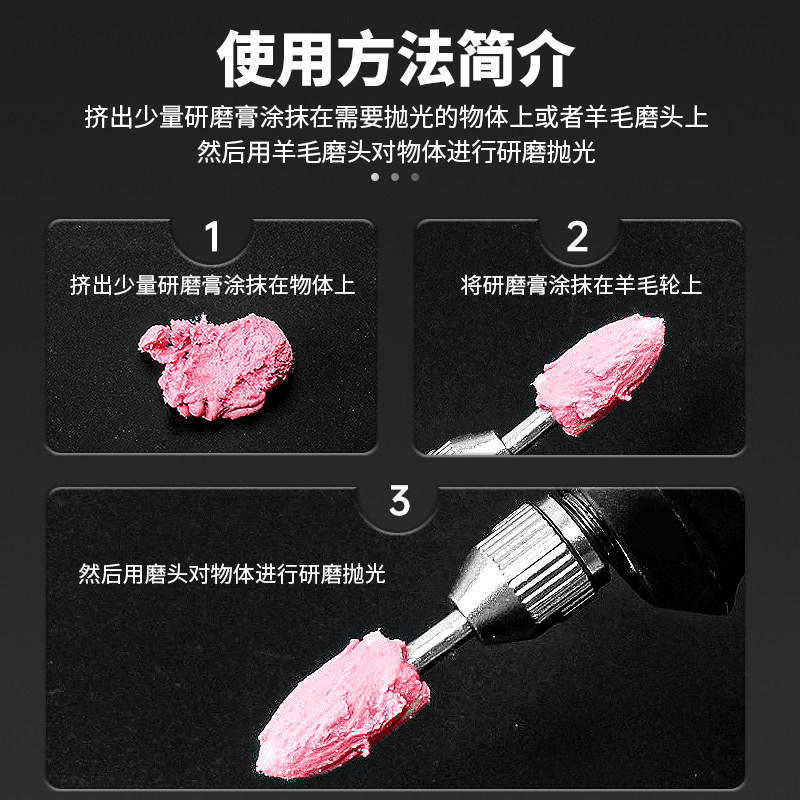 使用方法简介

挤出少量研磨膏涂抹在需要抛光的物体上或者羊毛磨头上
然后用羊毛磨头对物体进行研磨抛光

1
挤出少量研磨膏涂抹在物体上

2
将研磨膏涂抹在羊毛轮上

3
然后用磨头对物体进行研磨抛光