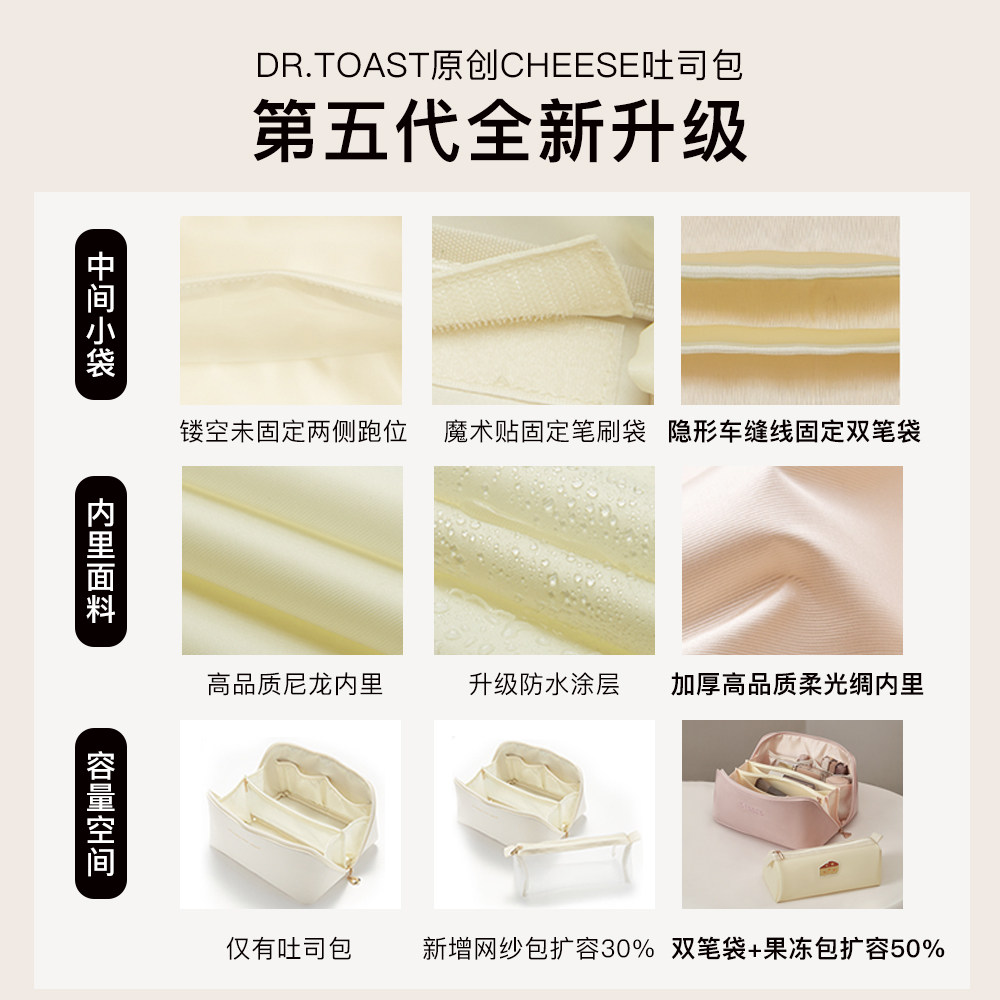 DR.TOAST原创CHEESE吐司包

第五代全新升级

中间小袋

镂空未固定两侧跑位

魔术贴固定笔刷袋

隐形车缝线固定双笔袋

内里面料

高品质尼龙内里

升级防水涂层

加厚高品质柔光绸内里

容量空间

仅有吐司包

新增网纱包扩容30%

双笔袋+果冻包扩容50%