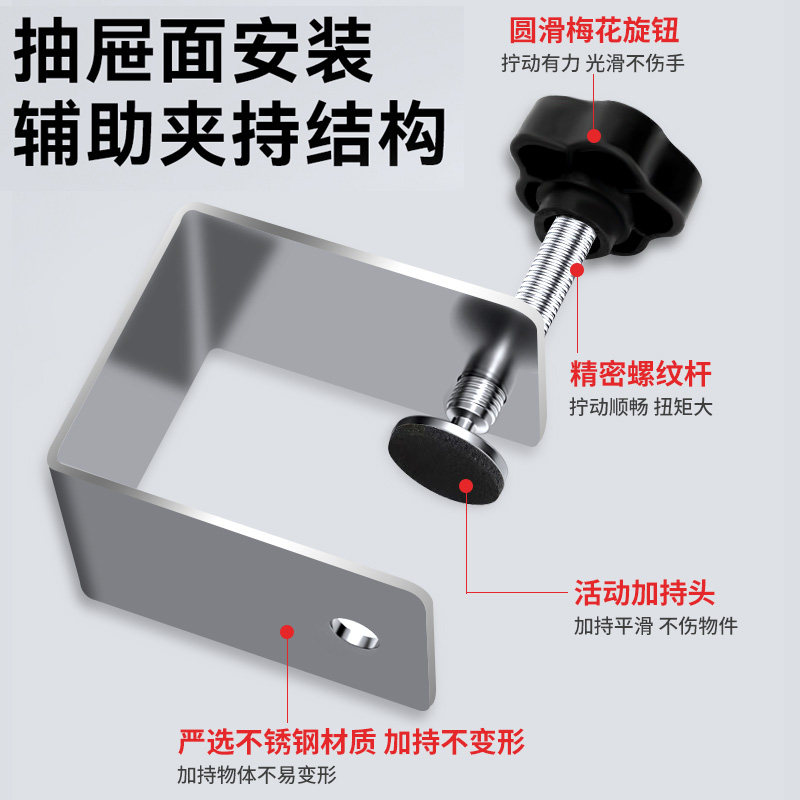 抽屉面安装
辅助夹持结构

圆滑梅花旋钮
拧动有力 光滑不伤手

精密螺纹杆
拧动顺畅 扭矩大

活动加持头
加持平滑 不伤物件

严选不锈钢材质 加持不变形
加持物体不易变形