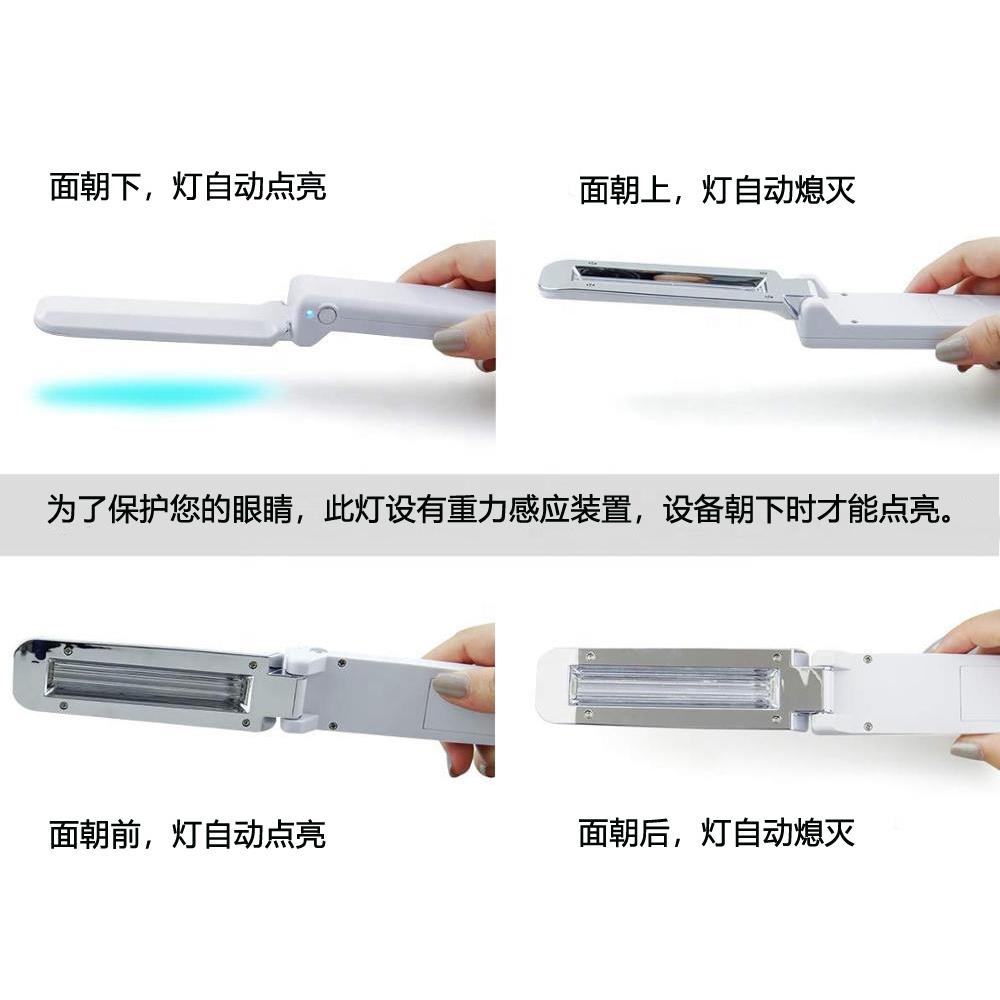 面朝下，灯自动点亮

面朝上，灯自动熄灭

为了保护您的眼睛，此灯设有重力感应装置，设备朝下时才能点亮。

面朝前，灯自动点亮

面朝后，灯自动熄灭