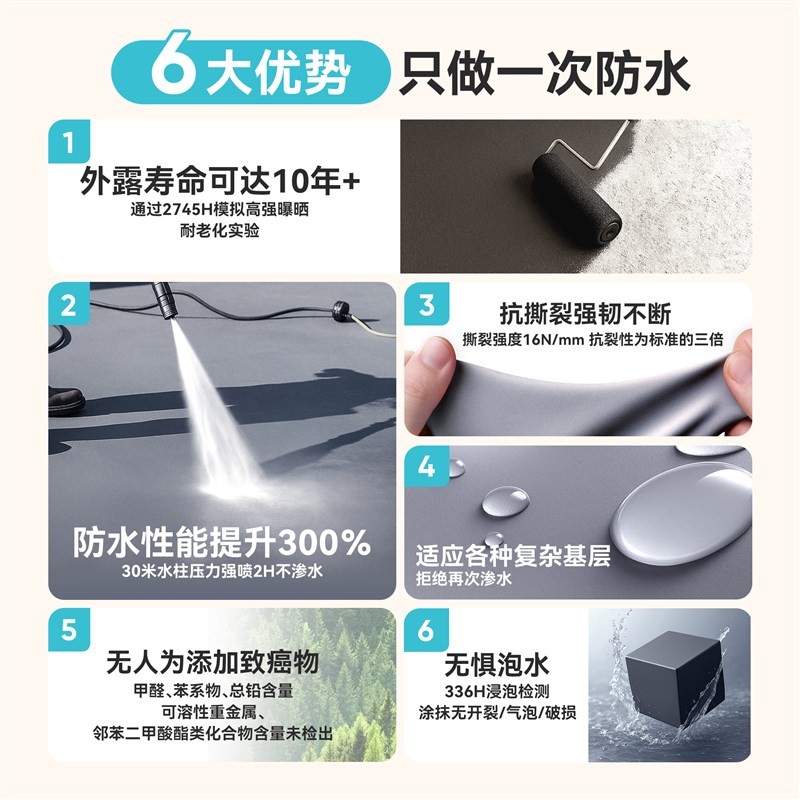 6大优势 只做一次防水

1
外露寿命可达10年+
通过2745H模拟高强曝晒
耐老化实验

2
防水性能提升300%
30米水柱压力强喷2H不渗水

3
抗撕裂强韧不断
撕裂强度16N/mm 抗裂性为标准的三倍

4
适应各种复杂基层
拒绝再次渗水

5
无人为添加致癌物
甲醛、苯系物、总铅含量
可溶性重金属、
邻苯二甲酸酯类化合物含量未检出

6
无惧泡水
336H浸泡检测
涂抹无开裂/气泡/破损