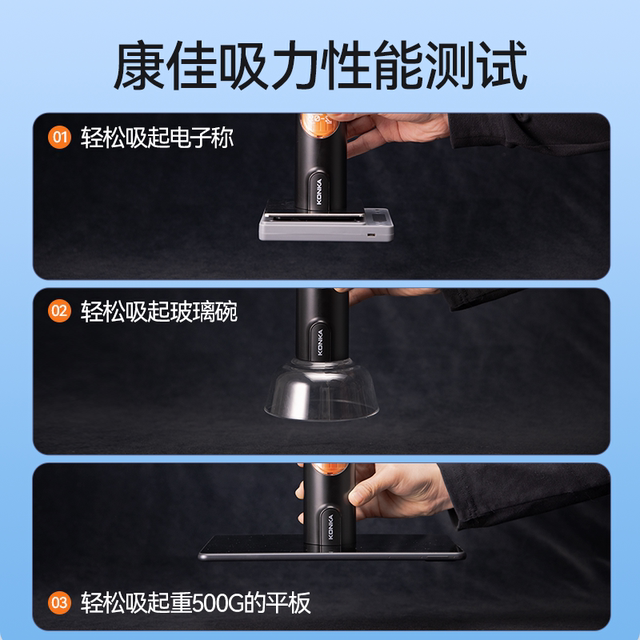 康佳吸力性能测试

01 轻松吸起电子称

KONKA

02 轻松吸起玻璃碗

KONKA

KONKA

03 轻松吸起重500G的平板