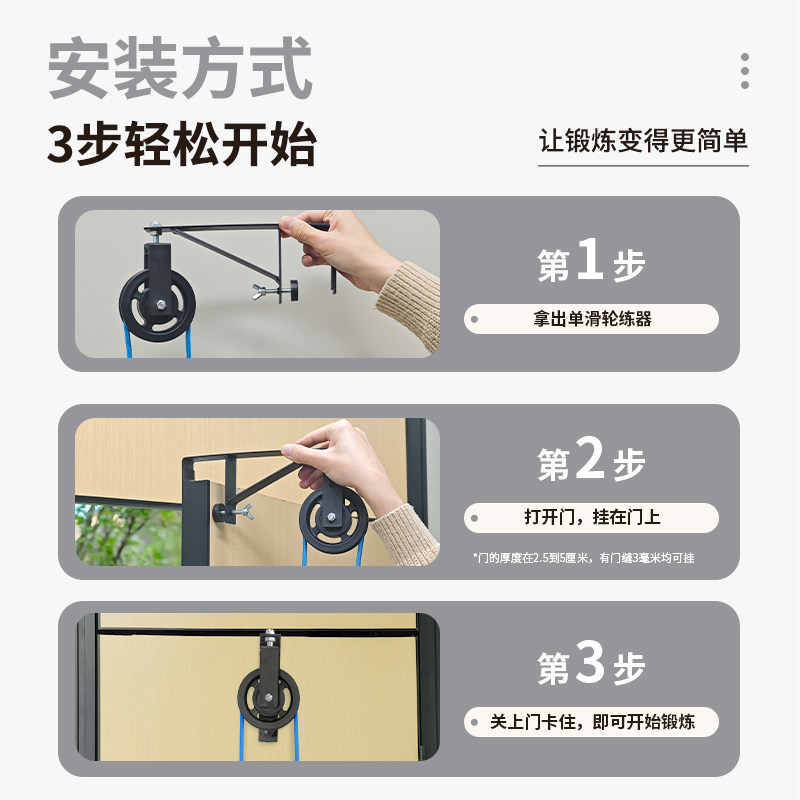 安装方式

3步轻松开始

让锻炼变得更简单

第1步

拿出单滑轮练器

第2步

打开门，挂在门上

*门的厚度在2.5到5厘米，有门缝3毫米均可挂

第3步

关上门卡住，即可开始锻炼