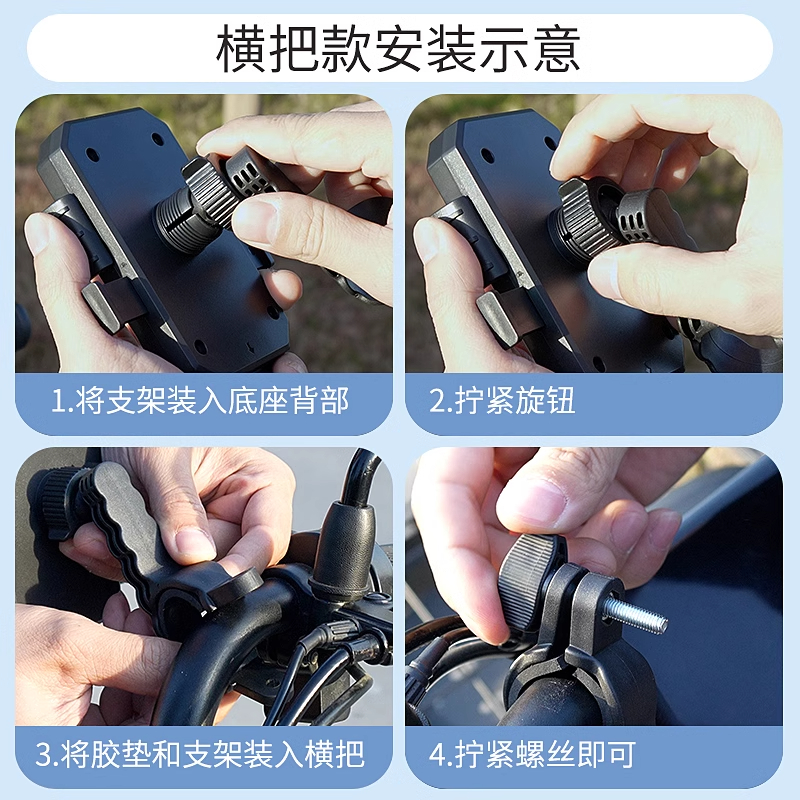 横把款安装示意

1.将支架装入底座背部

2.拧紧旋钮

3.将胶垫和支架装入横把

4.拧紧螺丝即可