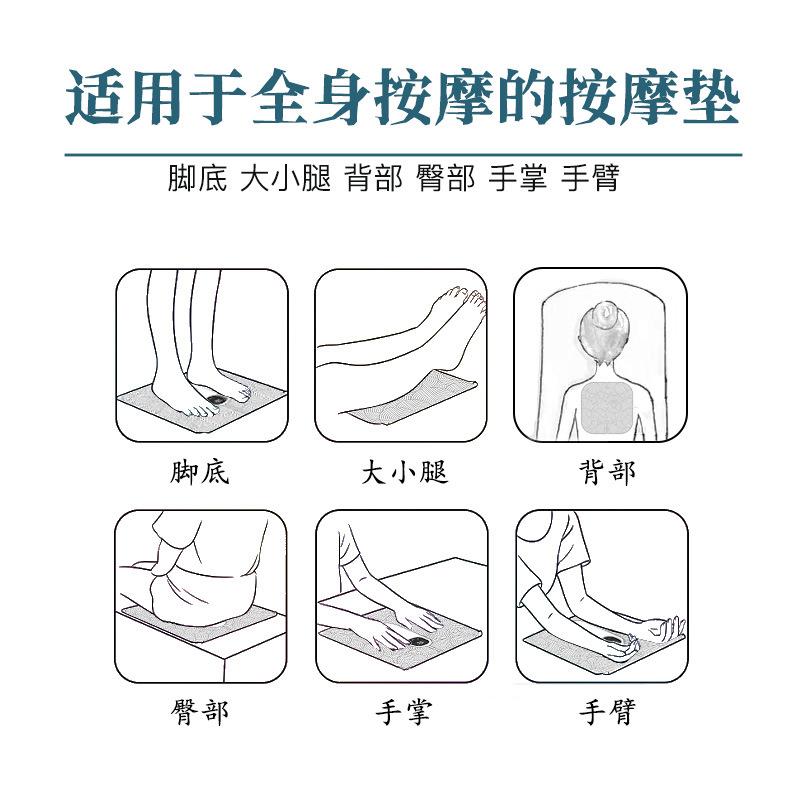 适用于全身按摩的按摩垫

脚底 大小腿 背部 臀部 手掌 手臂

脚底

大小腿

背部

臀部

手掌

手臂