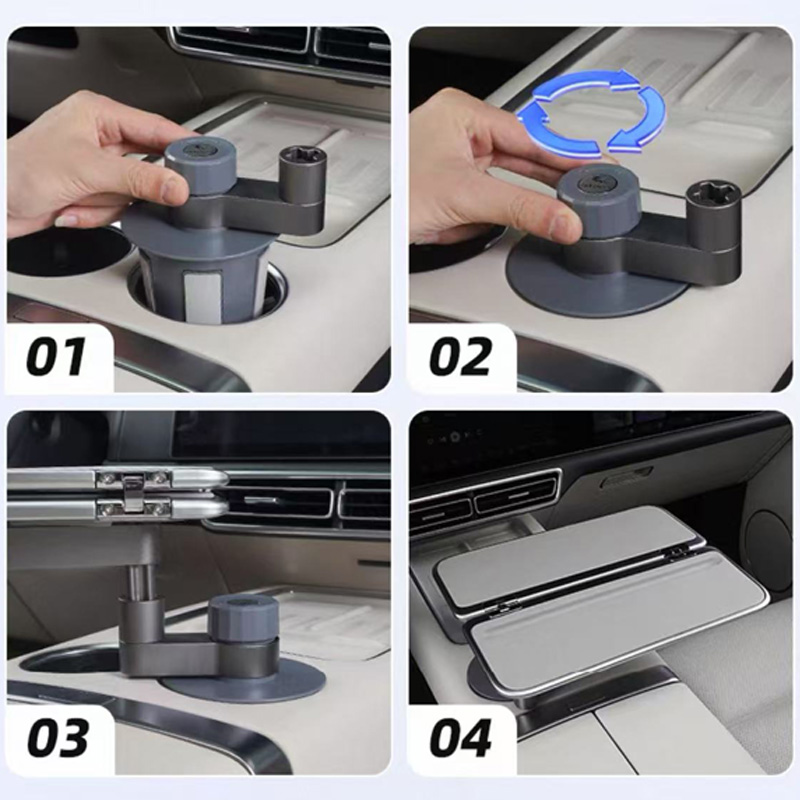 01

02

03

04