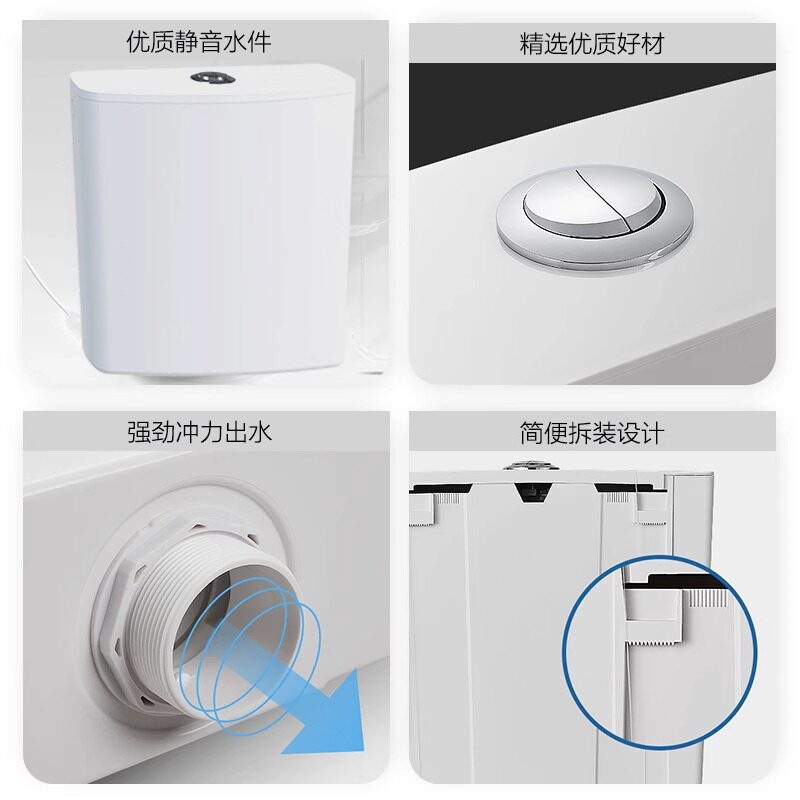 优质静音水件

精选优质好材

强劲冲力出水

简便拆装设计