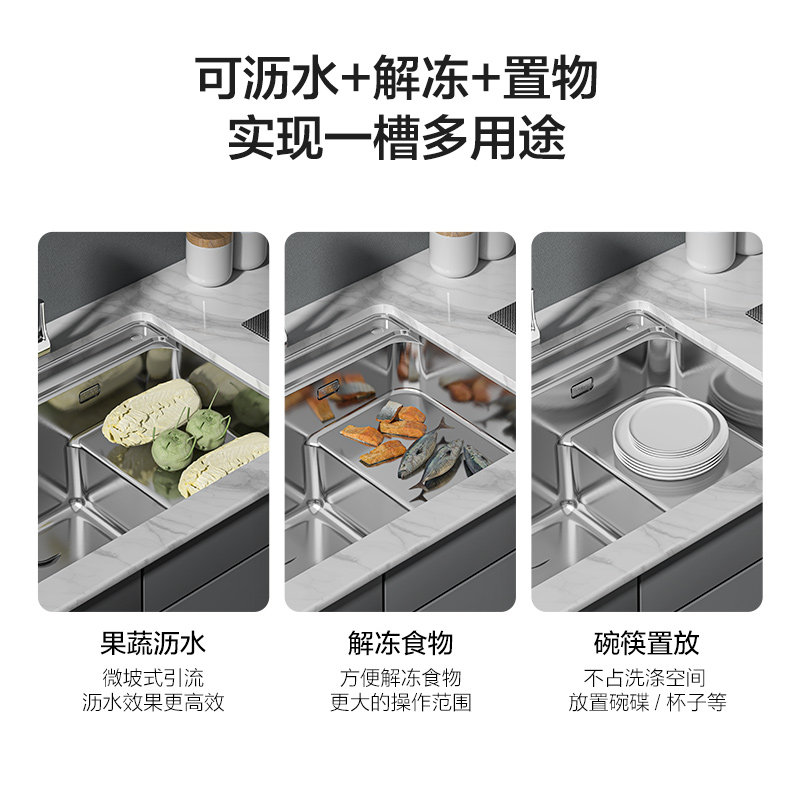 可沥水+解冻+置物
实现一槽多用途

果蔬沥水
微坡式引流
沥水效果更高效

解冻食物
方便解冻食物
更大的操作范围

碗筷置放
不占洗涤空间
放置碗碟 / 杯子等